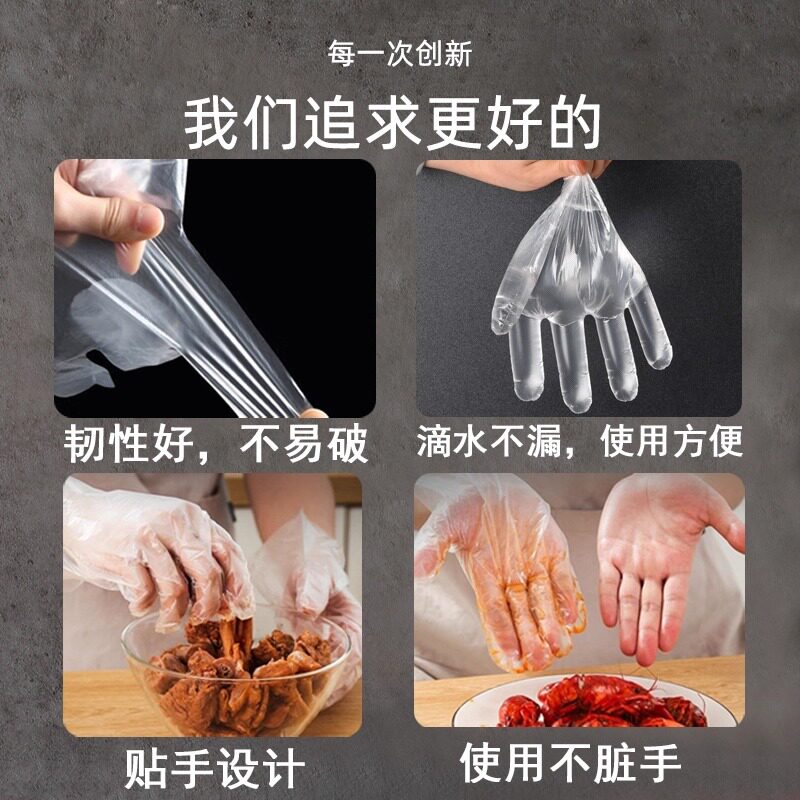 每一次创新

我们追求更好的

韧性好，不易破

滴水不漏，使用方便

贴手设计

使用不脏手