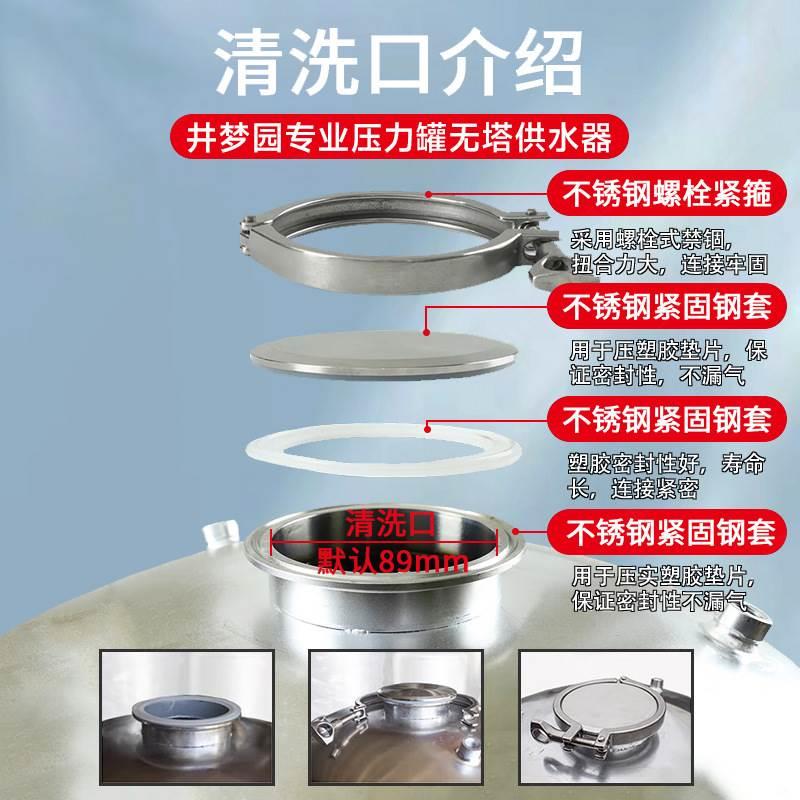 清洗口介绍

井梦园专业压力罐无塔供水器

不锈钢螺栓紧箍

采用螺栓式禁锢，扭合力大，连接牢固

不锈钢紧固钢套

用于压塑胶垫片，保证密封性，不漏气

不锈钢紧固钢套

塑胶密封性好，寿命长，连接紧密

清洗口
默认89mm

不锈钢紧固钢套

用于压实塑胶垫片，保证密封性不漏气