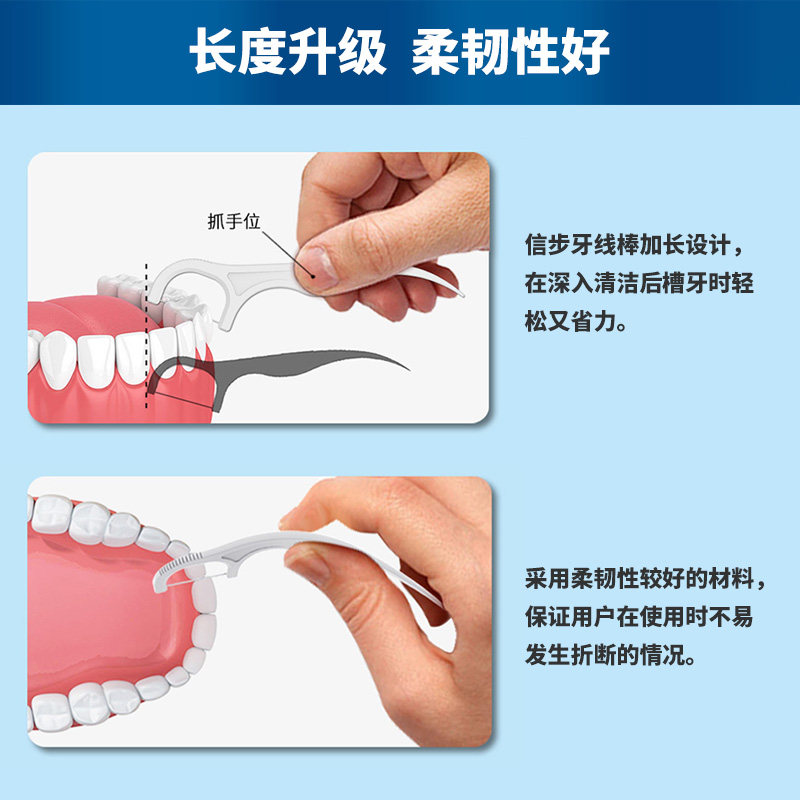 长度升级 柔韧性好

抓手位

信步牙线棒加长设计，在深入清洁后槽牙时轻松又省力。

采用柔韧性较好的材料，保证用户在使用时不易发生折断的情况。