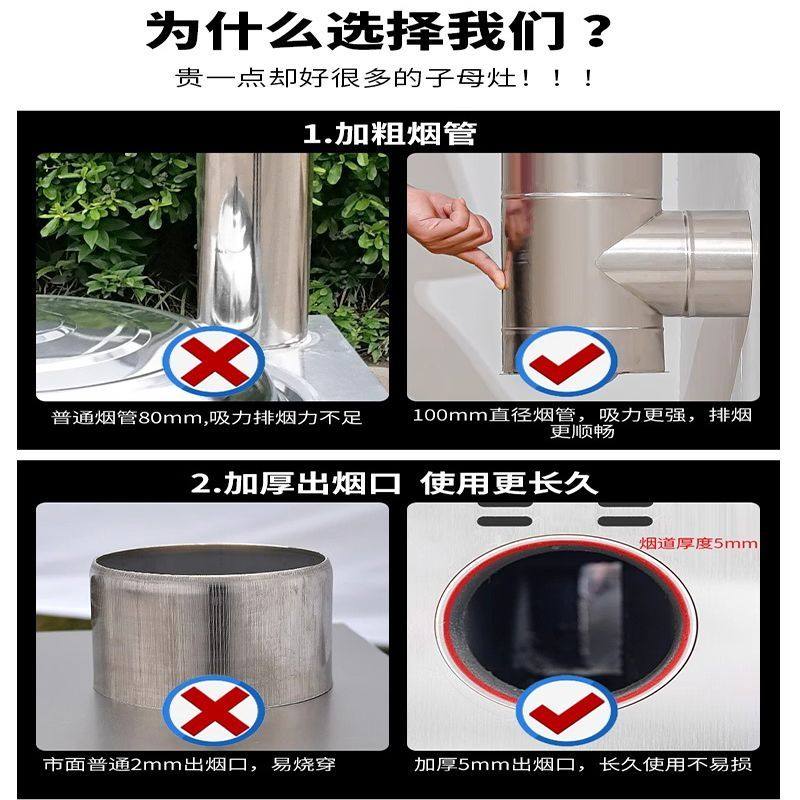 为什么选择我们？

贵一点却好很多的子母灶！！！

1.加粗烟管

普通烟管80mm,吸力排烟力不足

100mm直径烟管，吸力更强，排烟更顺畅

2.加厚出烟口 使用更长久

烟道厚度5mm

市面普通2mm出烟口，易烧穿

加厚5mm出烟口，长久使用不易损