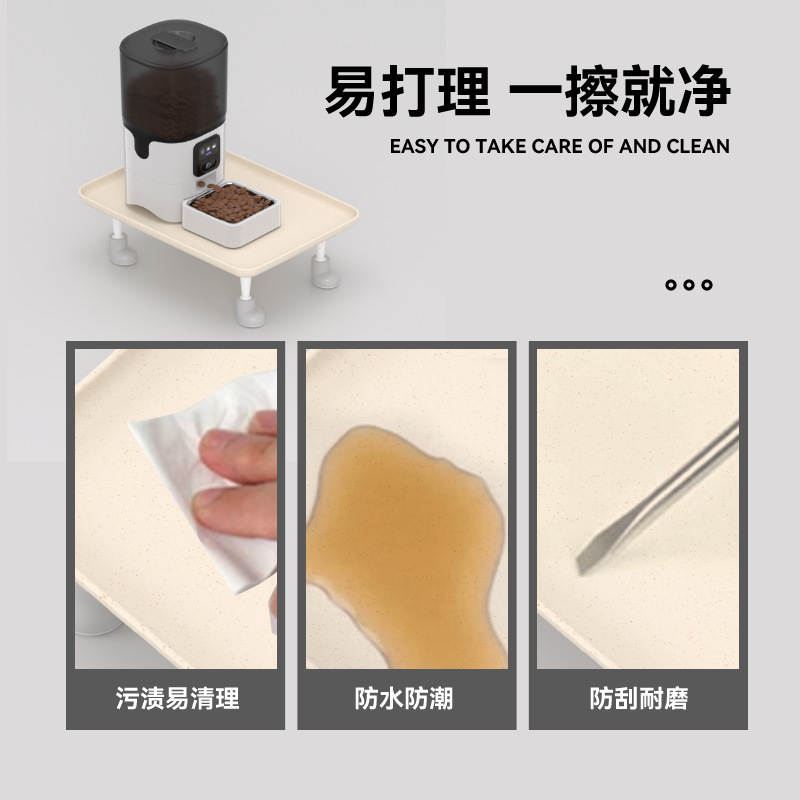 易打理 一擦就净
EASY TO TAKE CARE OF AND CLEAN

污渍易清理

防水防潮

防刮耐磨