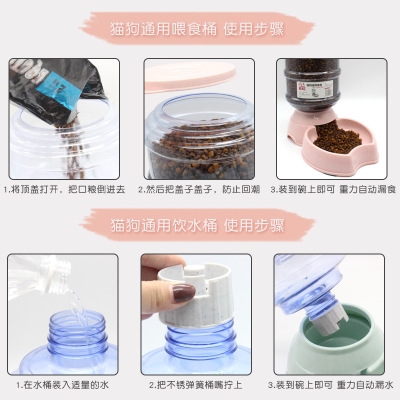 猫狗通用喂食桶 使用步骤

1.将顶盖打开，把口粮倒进去

2.然后把盖子盖子，防止回潮

3.装到碗上即可 重力自动漏食

猫狗通用饮水桶 使用步骤

1.在水桶装入适量的水

2.把不锈弹簧桶嘴拧上

3.装到碗上即可 重力自动漏水