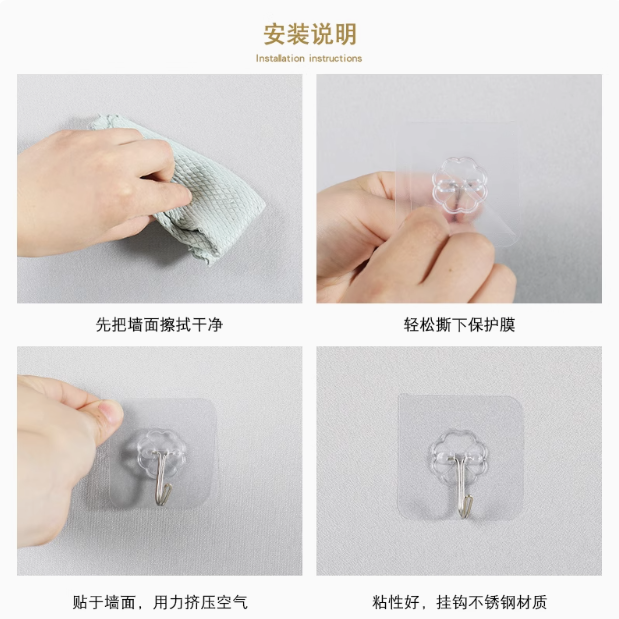 安装说明

Installation instructions

先把墙面擦拭干净

轻松撕下保护膜

贴于墙面，用力挤压空气

粘性好，挂钩不锈钢材质