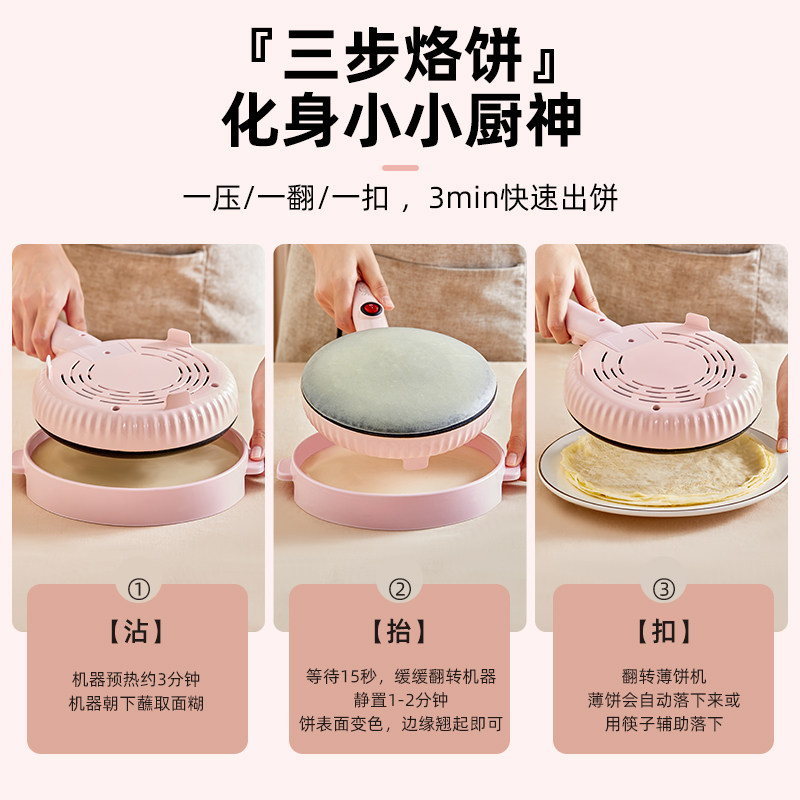 『三步烙饼』
化身小小厨神

一压/一翻/一扣，3min快速出饼

①
【沾】
机器预热约3分钟
机器朝下蘸取面糊

②
【抬】
等待15秒，缓缓翻转机器
静置1-2分钟
饼表面变色，边缘翘起即可

③
【扣】
翻转薄饼机
薄饼会自动落下来或
用筷子辅助落下