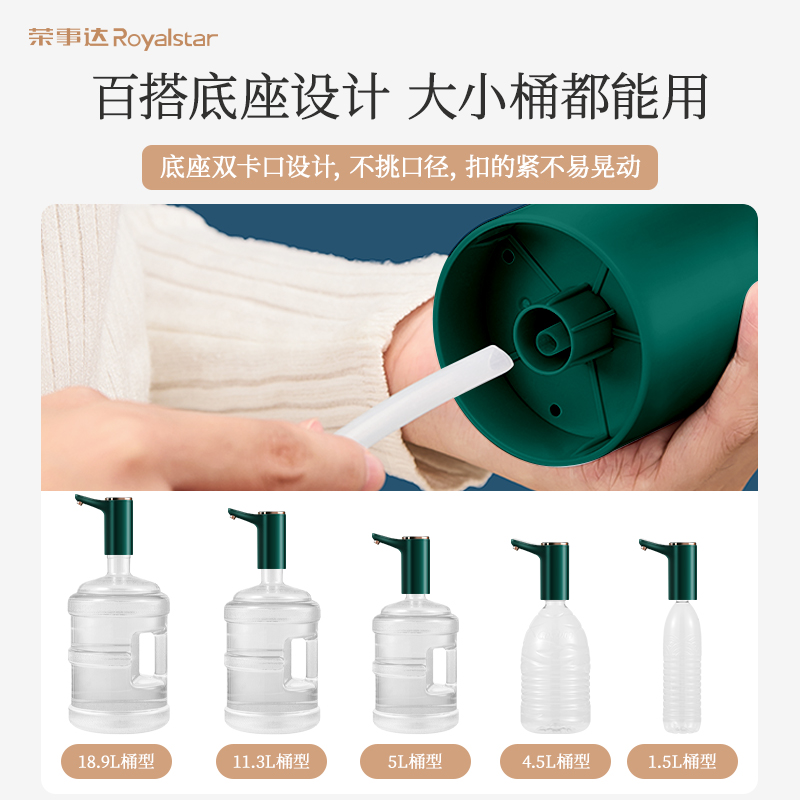 荣事达 Royalstar

百搭底座设计 大小桶都能用

底座双卡口设计, 不挑口径, 扣的紧不易晃动

18.9L桶型

11.3L桶型

5L桶型

4.5L桶型

1.5L桶型