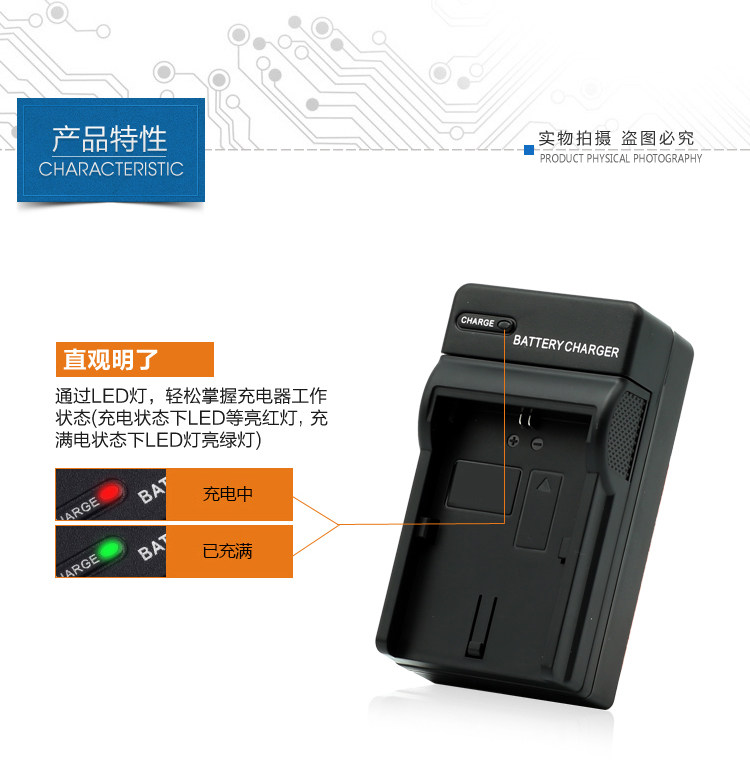 产品特性
CHARACTERISTIC

实物拍摄 盗图必究
PRODUCT PHYSICAL PHOTOGRAPHY

直观明了

通过LED灯，轻松掌握充电器工作状态(充电状态下LED等亮红灯，充满电状态下LED灯亮绿灯)

CHARGE BAT
充电中

CHARGE BAT
已充满

CHARGE
BATTERY CHARGER