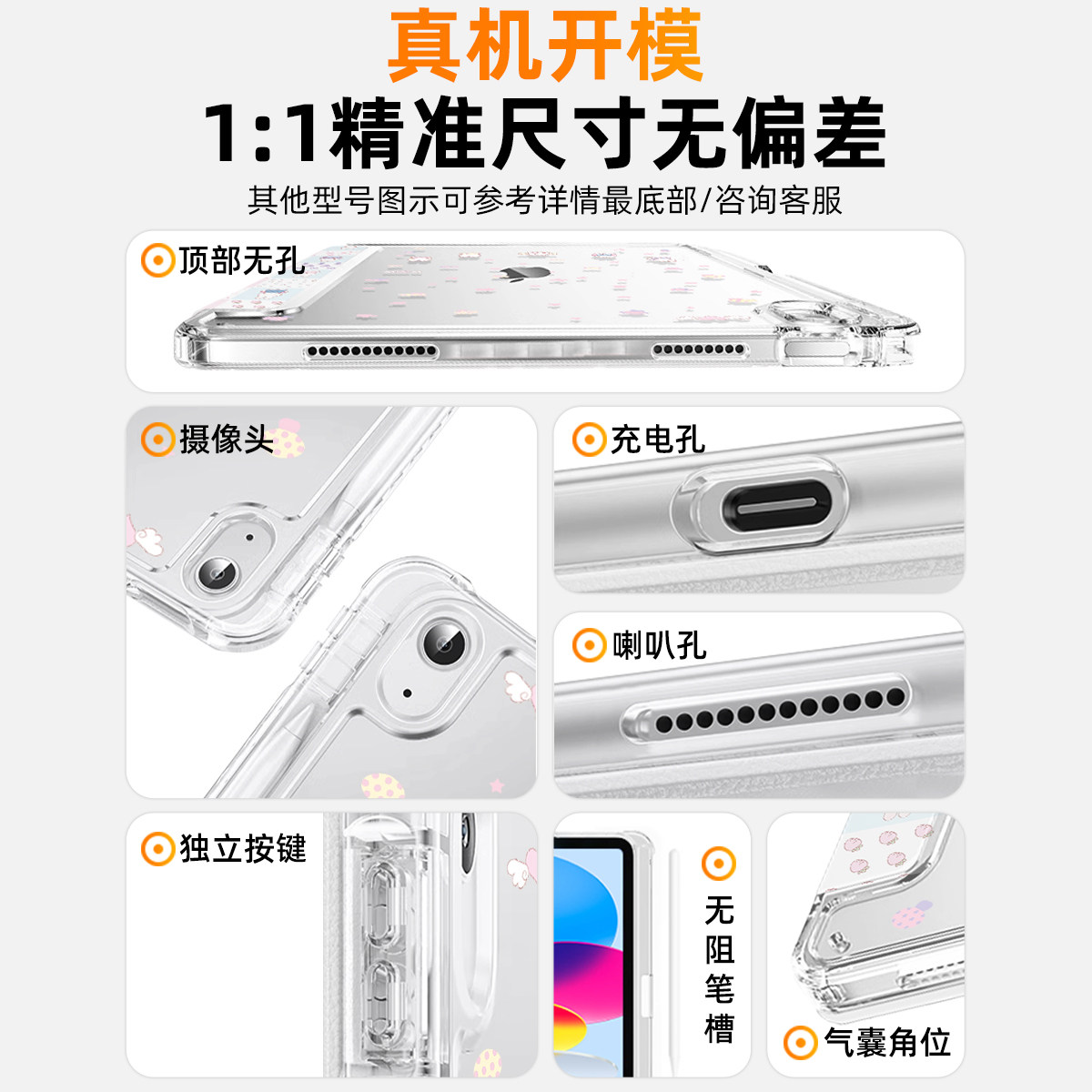 真机开模
1:1精准尺寸无偏差
其他型号图示可参考详情最底部/咨询客服

顶部无孔

摄像头

充电孔

喇叭孔

独立按键

无阻笔槽

气囊角位