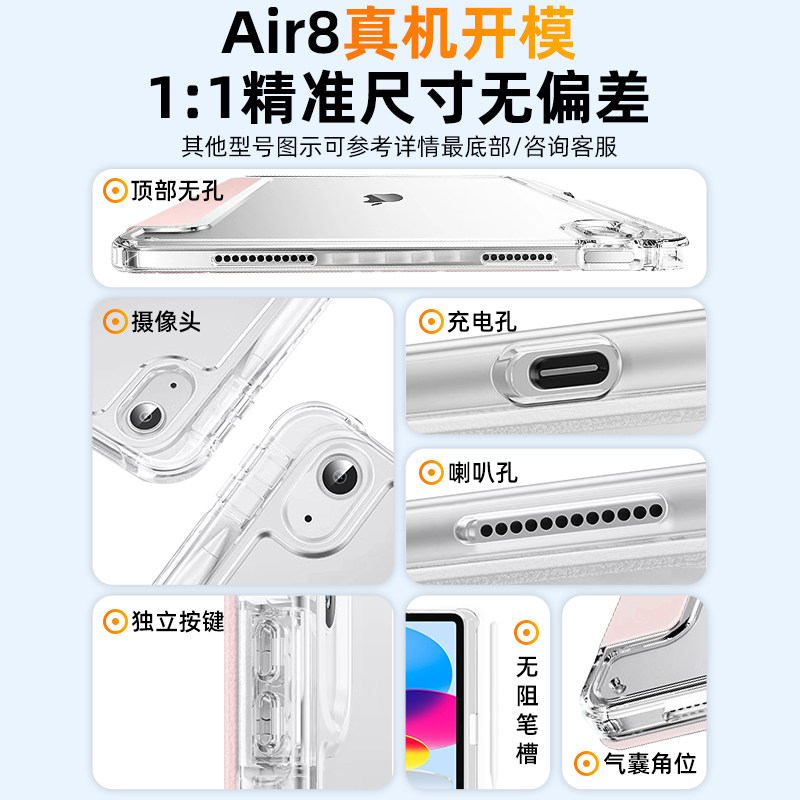 Air8真机开模
1:1精准尺寸无偏差
其他型号图示可参考详情最底部/咨询客服

顶部无孔

摄像头

充电孔

喇叭孔

独立按键

无阻笔槽

气囊角位