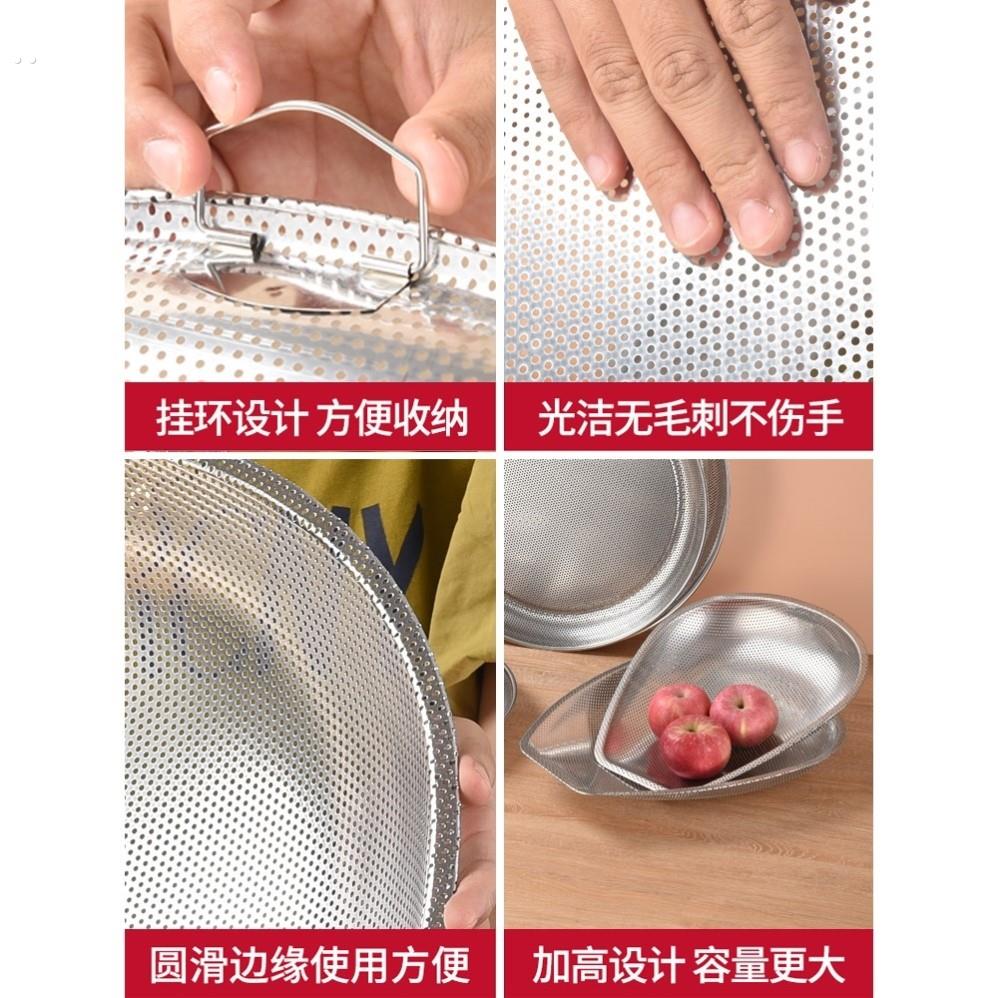 挂环设计 方便收纳

光洁无毛刺不伤手

圆滑边缘使用方便

加高设计 容量更大