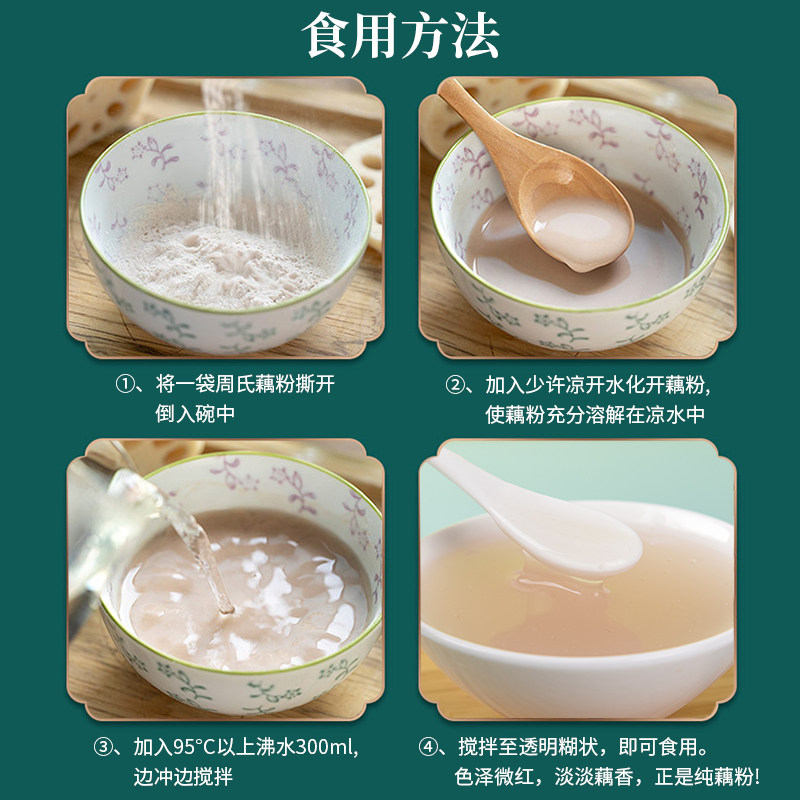 食用方法

①、将一袋周氏藕粉撕开倒入碗中

②、加入少许凉开水化开藕粉,使藕粉充分溶解在凉水中

③、加入95°C以上沸水300ml,边冲边搅拌

④、搅拌至透明糊状，即可食用。色泽微红，淡淡藕香，正是纯藕粉!