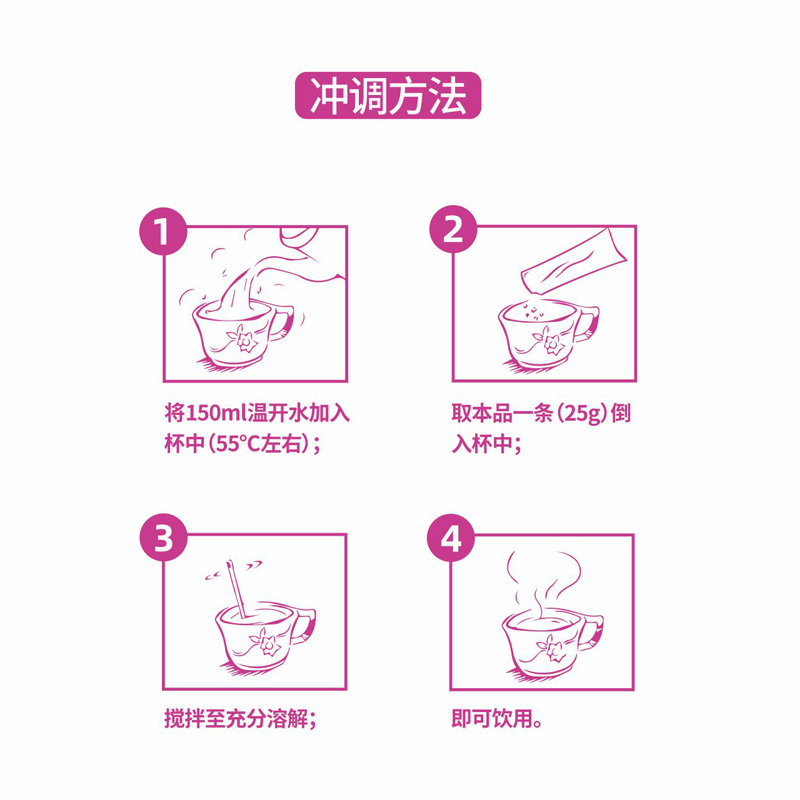 冲调方法

1

将150ml温开水加入杯中（55°C左右）；

2

取本品一条（25g）倒入杯中；

3

搅拌至充分溶解；

4

即可饮用。