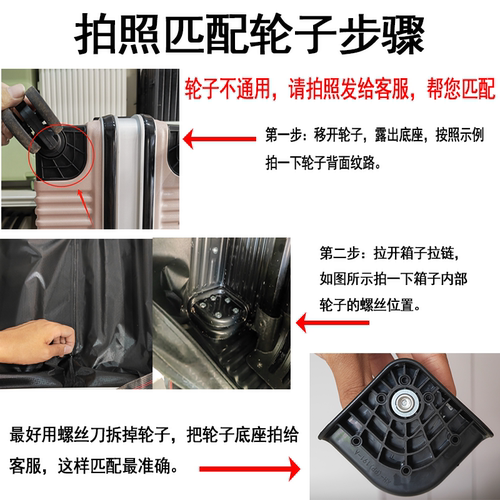 拍照匹配轮子步骤

轮子不通用，请拍照发给客服，帮您匹配

第一步：移开轮子，露出底座，按照示例拍一下轮子背面纹路。

第二步：拉开箱子拉链，如图所示拍一下箱子内部轮子的螺丝位置。

最好用螺丝刀拆掉轮子，把轮子底座拍给客服，这样匹配最准确。