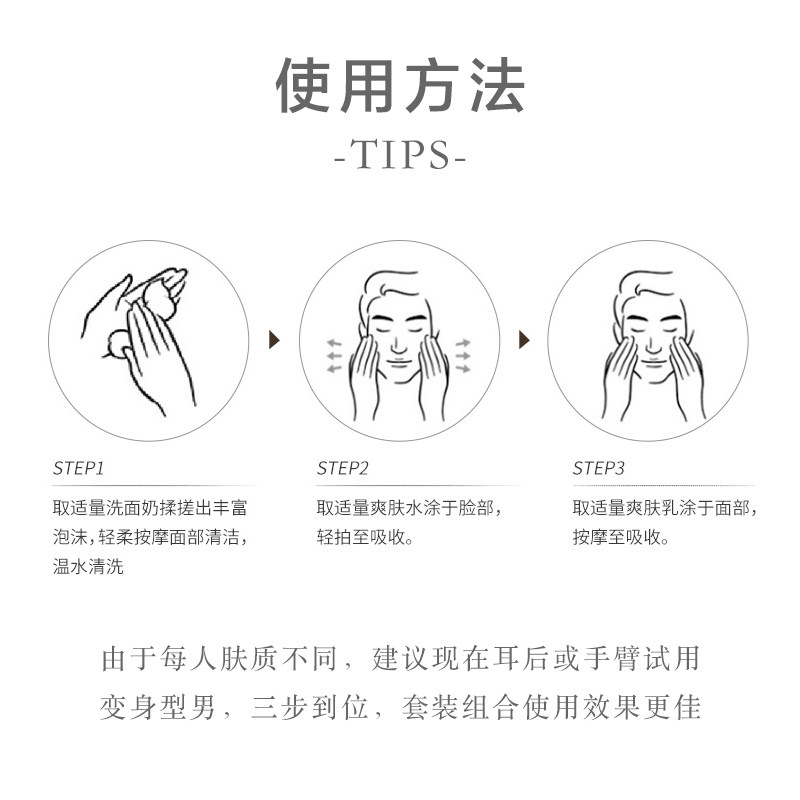 使用方法
-TIPS-

STEP1
取适量洗面奶揉搓出丰富泡沫，轻柔按摩面部清洁，温水清洗

STEP2
取适量爽肤水涂于脸部，轻拍至吸收。

STEP3
取适量爽肤乳涂于面部，按摩至吸收。

由于每人肤质不同，建议现在耳后或手臂试用
变身型男，三步到位，套装组合使用效果更佳