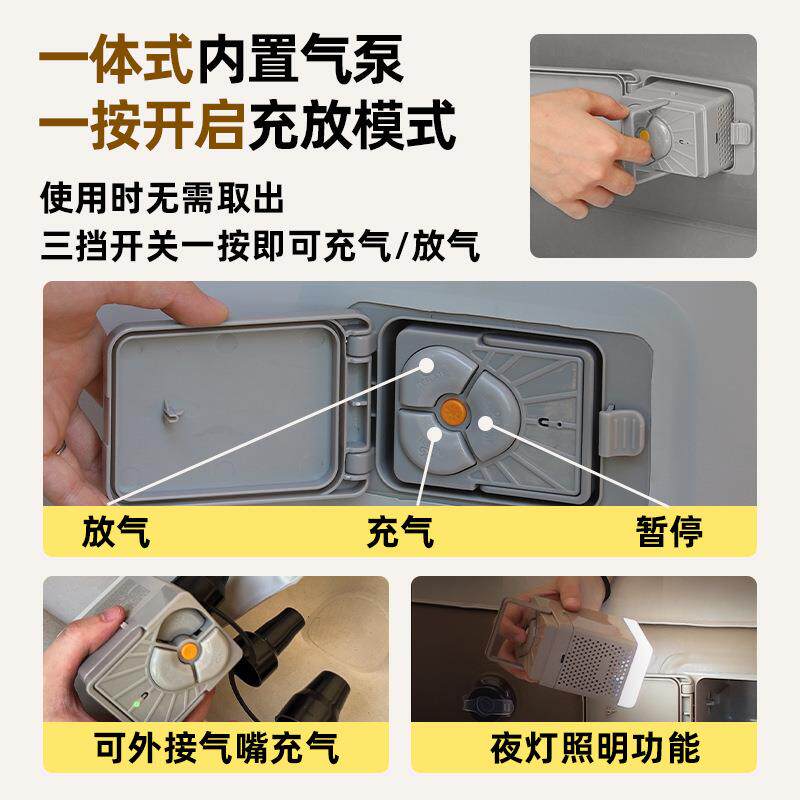 一体式内置气泵
一按开启充放模式

使用时无需取出
三挡开关一按即可充气/放气

放气
充气
暂停

可外接气嘴充气

夜灯照明功能