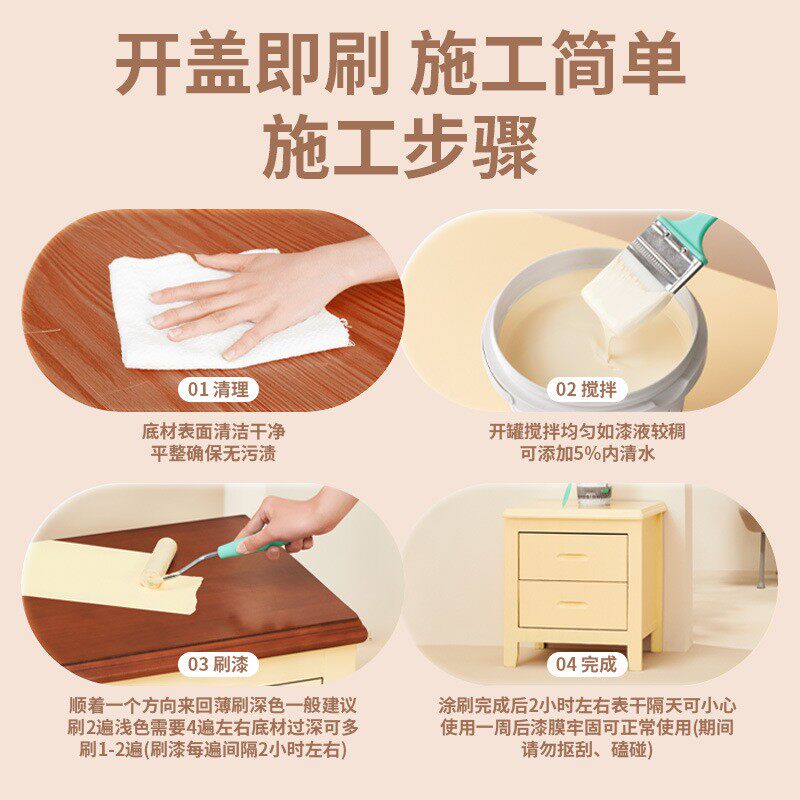 开盖即刷 施工简单
施工步骤

01 清理
底材表面清洁干净
平整确保无污渍

02 搅拌
开罐搅拌均匀如漆液较稠
可添加5%内清水

03 刷漆
顺着一个方向来回薄刷深色一般建议刷2遍浅色需要4遍左右底材过深可多刷1-2遍(刷漆每遍间隔2小时左右)

04 完成
涂刷完成后2小时左右表干隔天可小心使用一周后漆膜牢固可正常使用(期间请勿抠刮、磕碰)