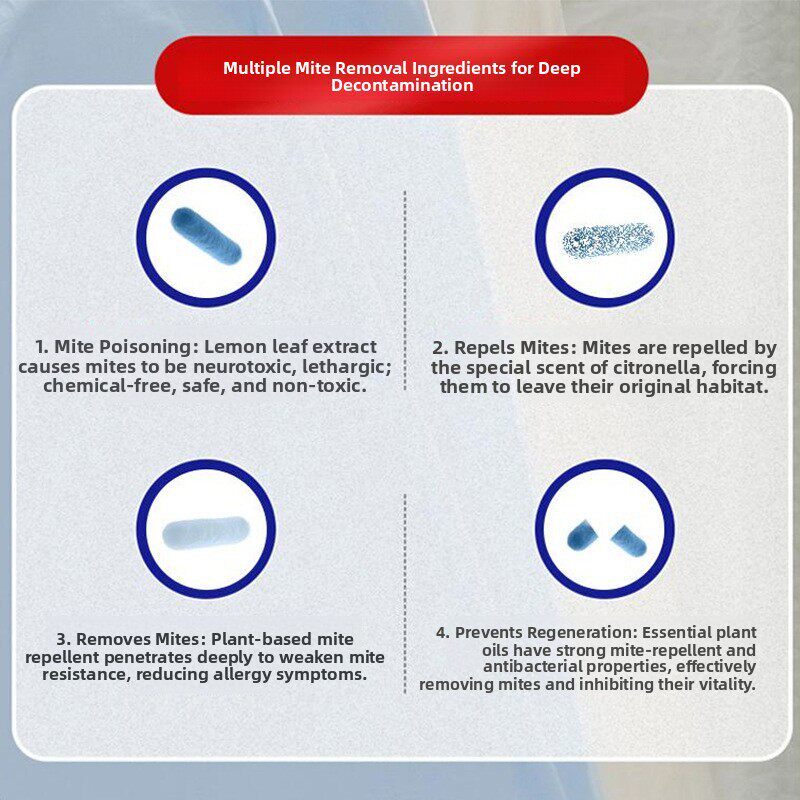 Multiple Mite Removal Ingredients for Deep Decontamination

1. Mite Poisoning: Lemon leaf extract causes mites to be neurotoxic, lethargic; chemical-free, safe, and non-toxic.

2. Repels Mites: Mites are repelled by the special scent of citronella, forcing them to leave their original habitat.

3. Removes Mites: Plant-based mite repellent penetrates deeply to weaken mite resistance, reducing allergy symptoms.

4. Prevents Regeneration: Essential plant oils have strong mite-repellent and antibacterial properties, effectively removing mites and inhibiting their vitality.