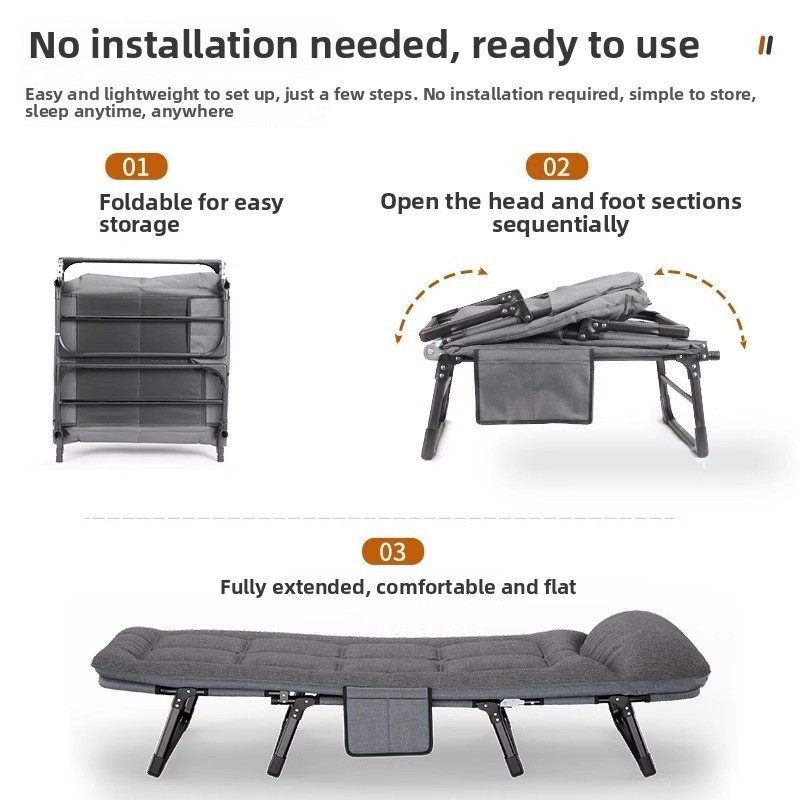 No installation needed, ready to use

Easy and lightweight to set up, just a few steps. No installation required, simple to store, sleep anytime, anywhere

01

Foldable for easy storage

02

Open the head and foot sections sequentially

03

Fully extended, comfortable and flat