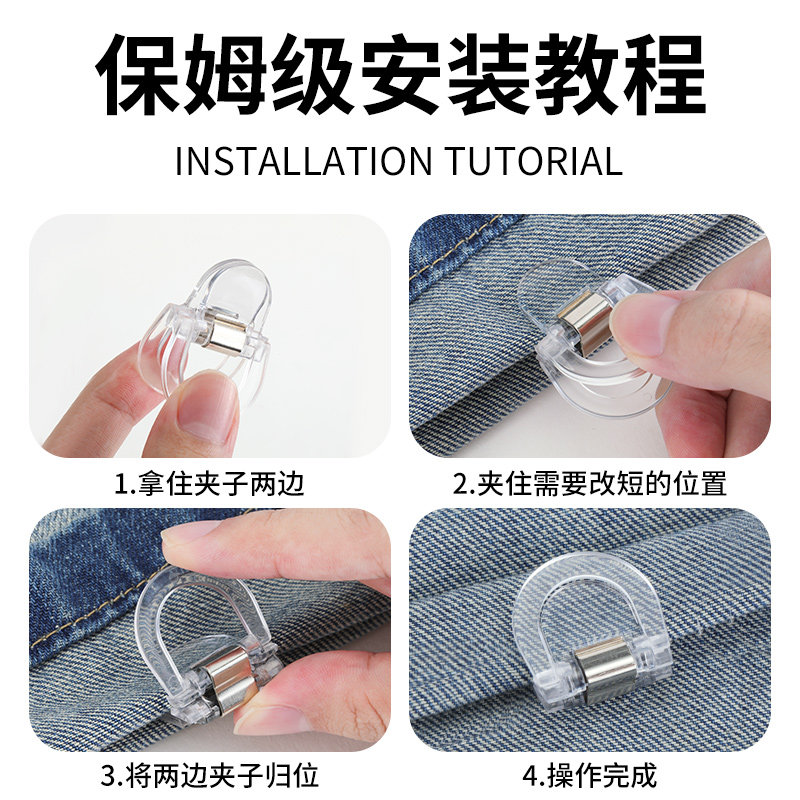 保姆级安装教程

INSTALLATION TUTORIAL

1.拿住夹子两边

2.夹住需要改短的位置

3.将两边夹子归位

4.操作完成