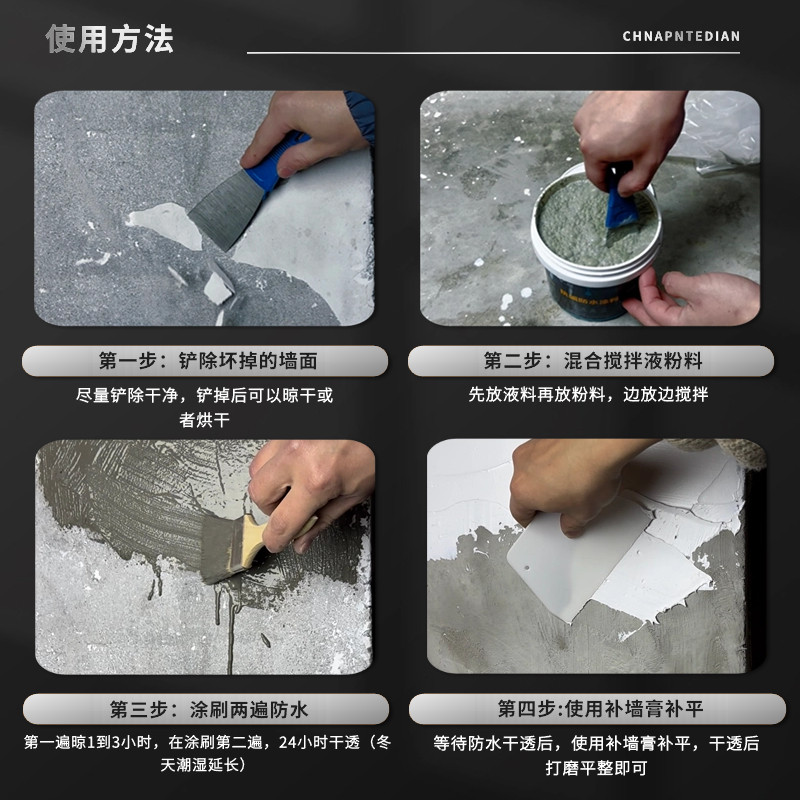 使用方法

CHNAPNTEDIAN

第一步：铲除坏掉的墙面

尽量铲除干净，铲掉后可以晾干或者烘干

第二步：混合搅拌液粉料

先放液料再放粉料，边放边搅拌

第三步：涂刷两遍防水

第一遍晾1到3小时，在涂刷第二遍，24小时干透（冬天潮湿延长）

第四步:使用补墙膏补平

等待防水干透后，使用补墙膏补平，干透后打磨平整即可