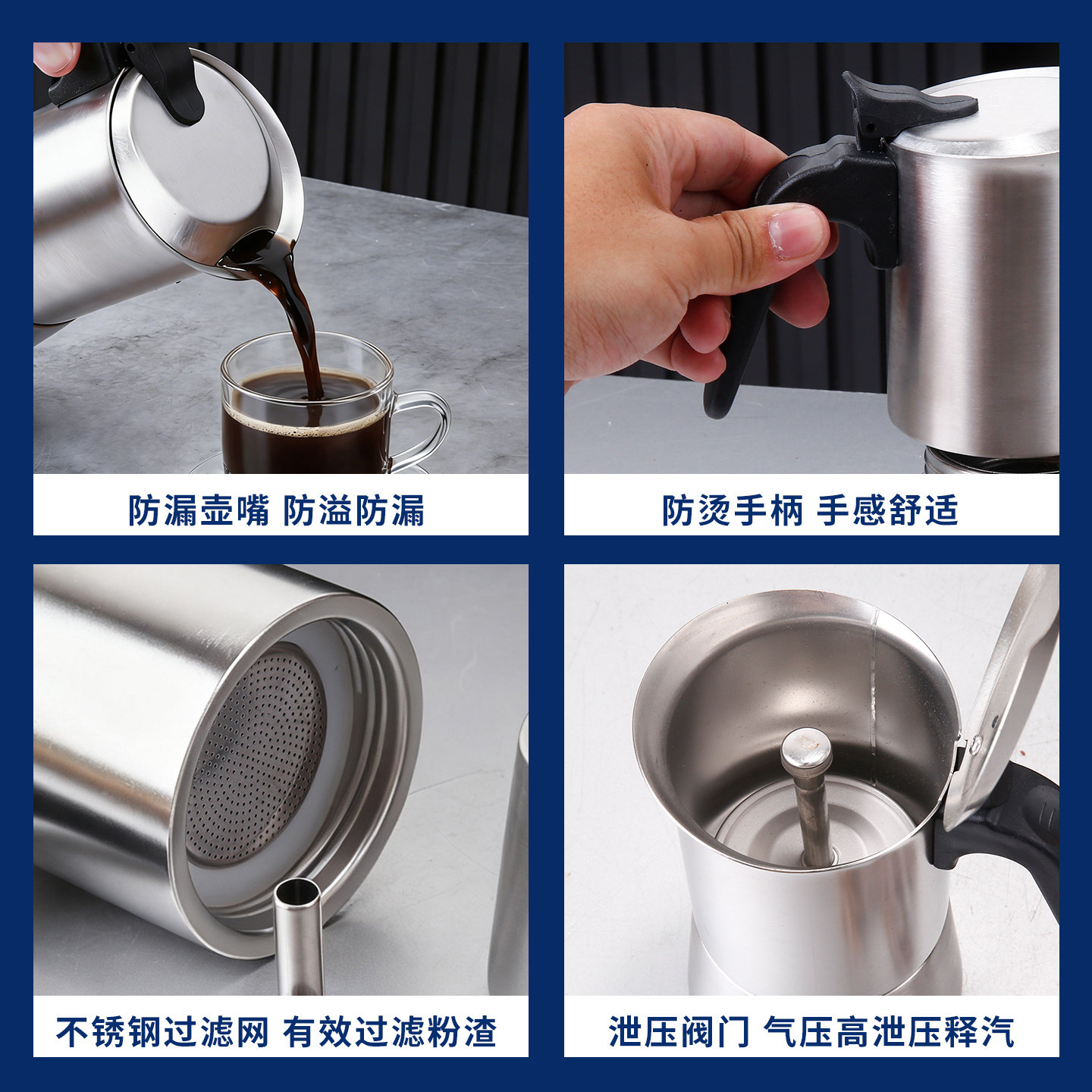 防漏壶嘴 防溢防漏

防烫手柄 手感舒适

不锈钢过滤网 有效过滤粉渣

泄压阀门 气压高泄压释汽