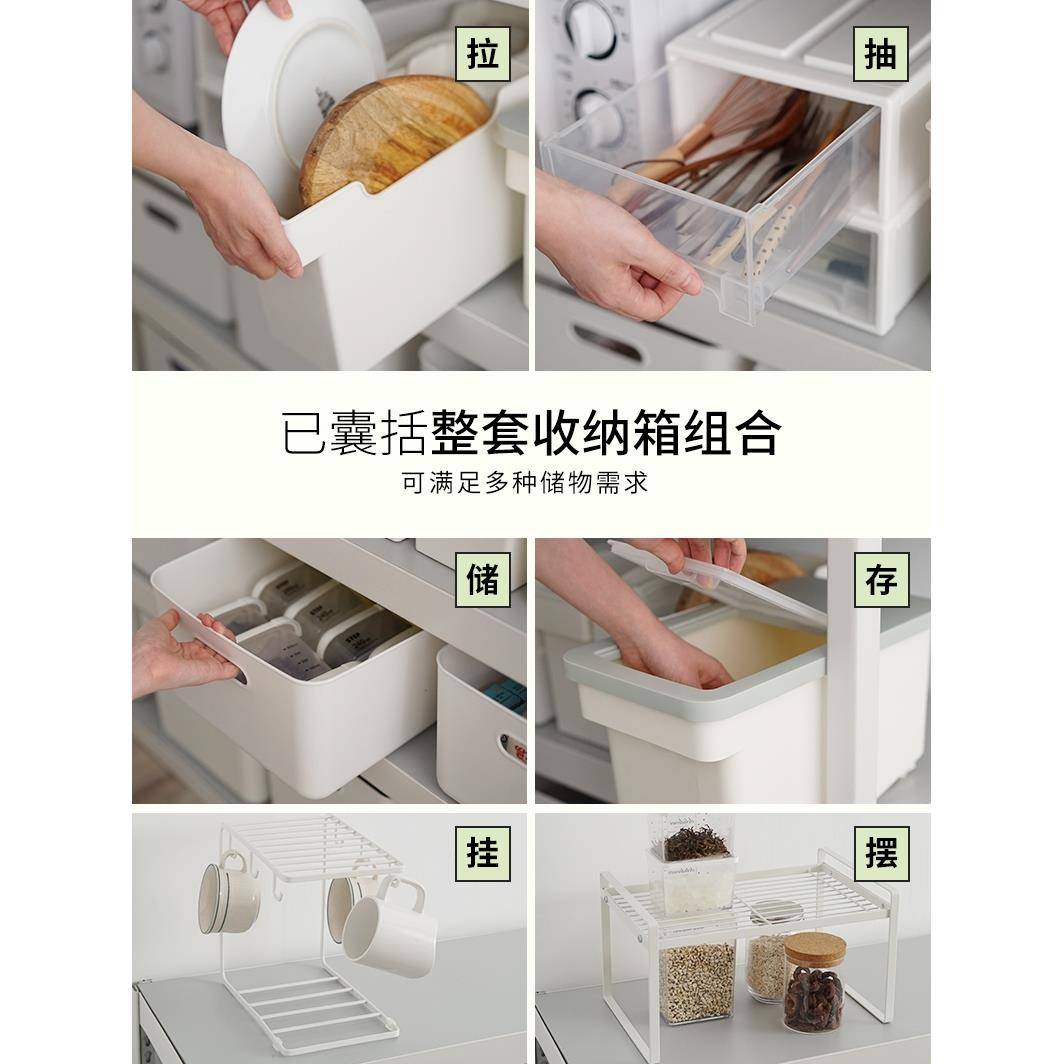 拉

抽

已囊括整套收纳箱组合
可满足多种储物需求

储

存

挂

摆