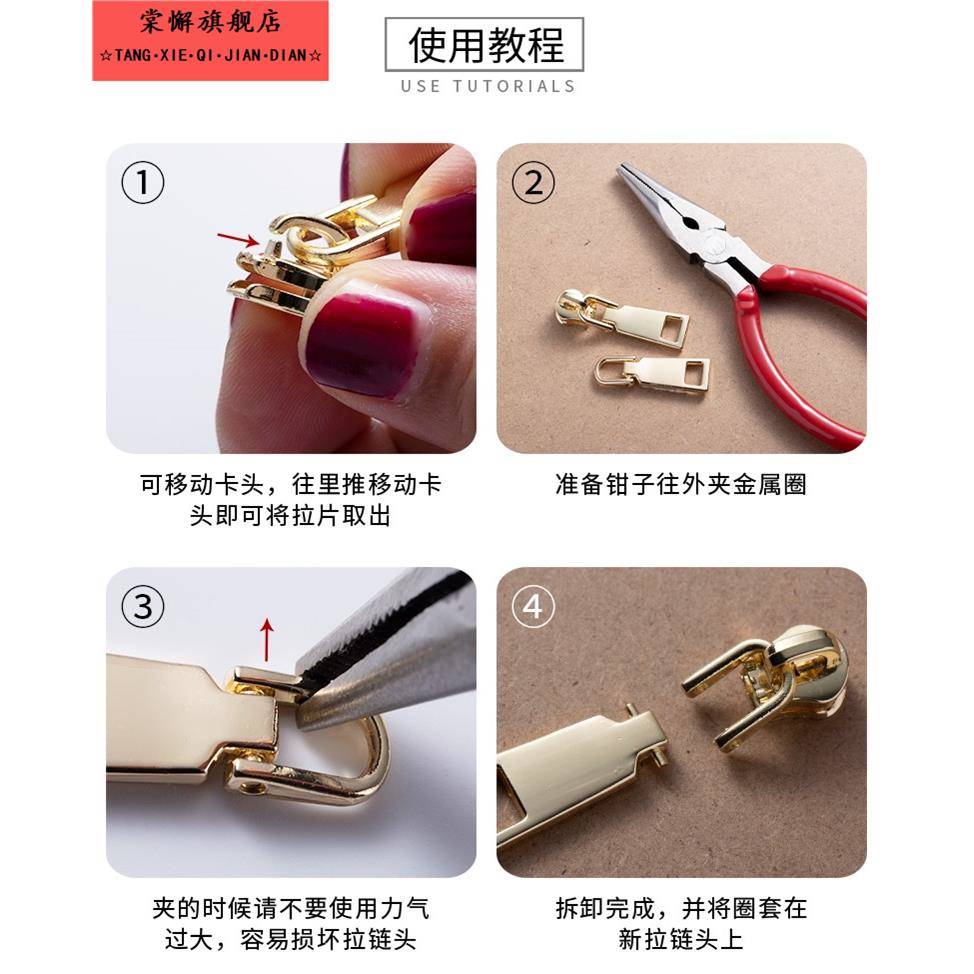 棠懈旗舰店
☆TANG·XIE·QI·JIAN·DIAN☆

使用教程
USE TUTORIALS

①

可移动卡头，往里推移动卡头即可将拉片取出

②

准备钳子往外夹金属圈

③

夹的时候请不要使用力气过大，容易损坏拉链头

④

拆卸完成，并将圈套在新拉链头上