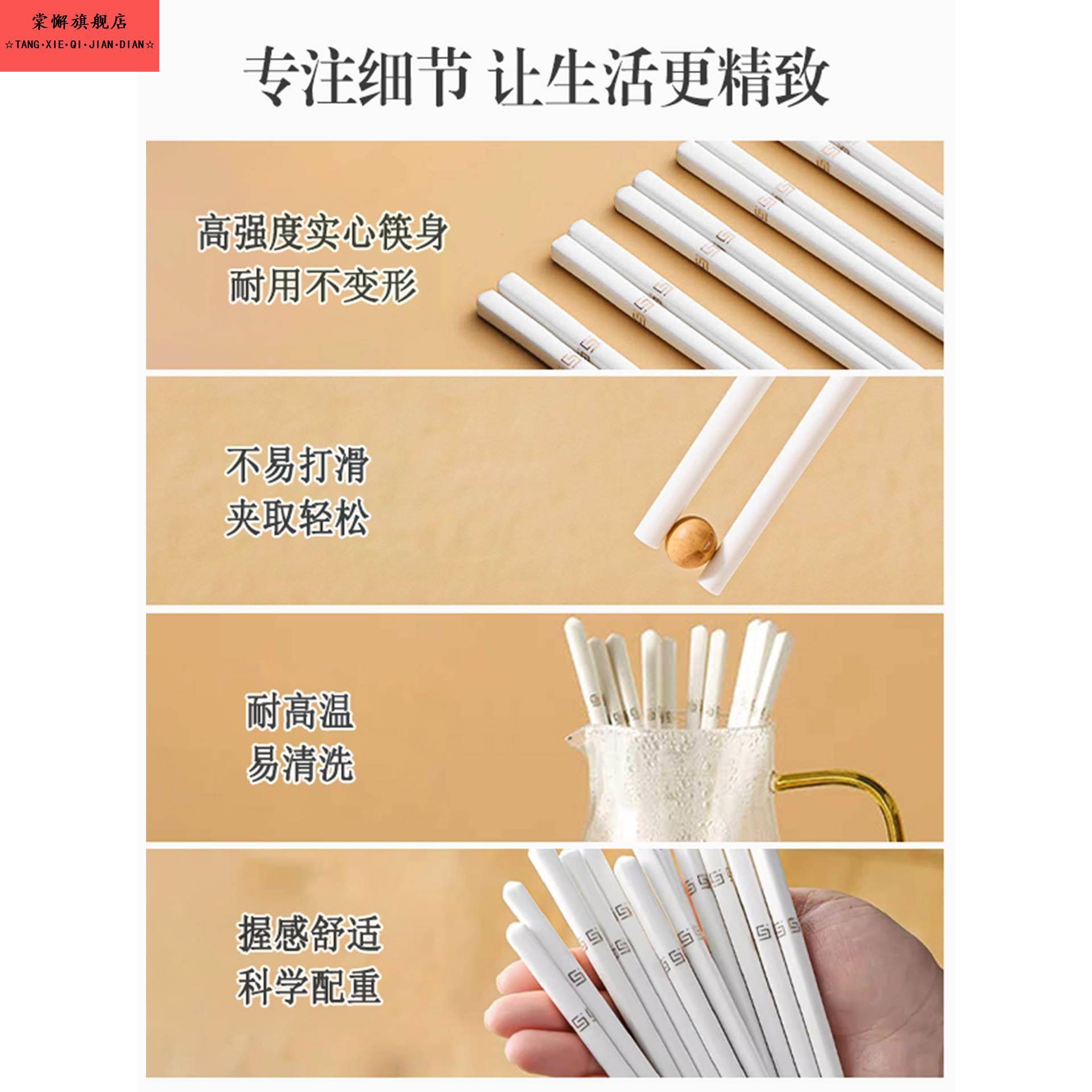 棠懈旗舰店
☆TANG·XIE·QI·JIAN·DIAN☆

专注细节 让生活更精致

高强度实心筷身
耐用不变形

不易打滑
夹取轻松

耐高温
易清洗

握感舒适
科学配重