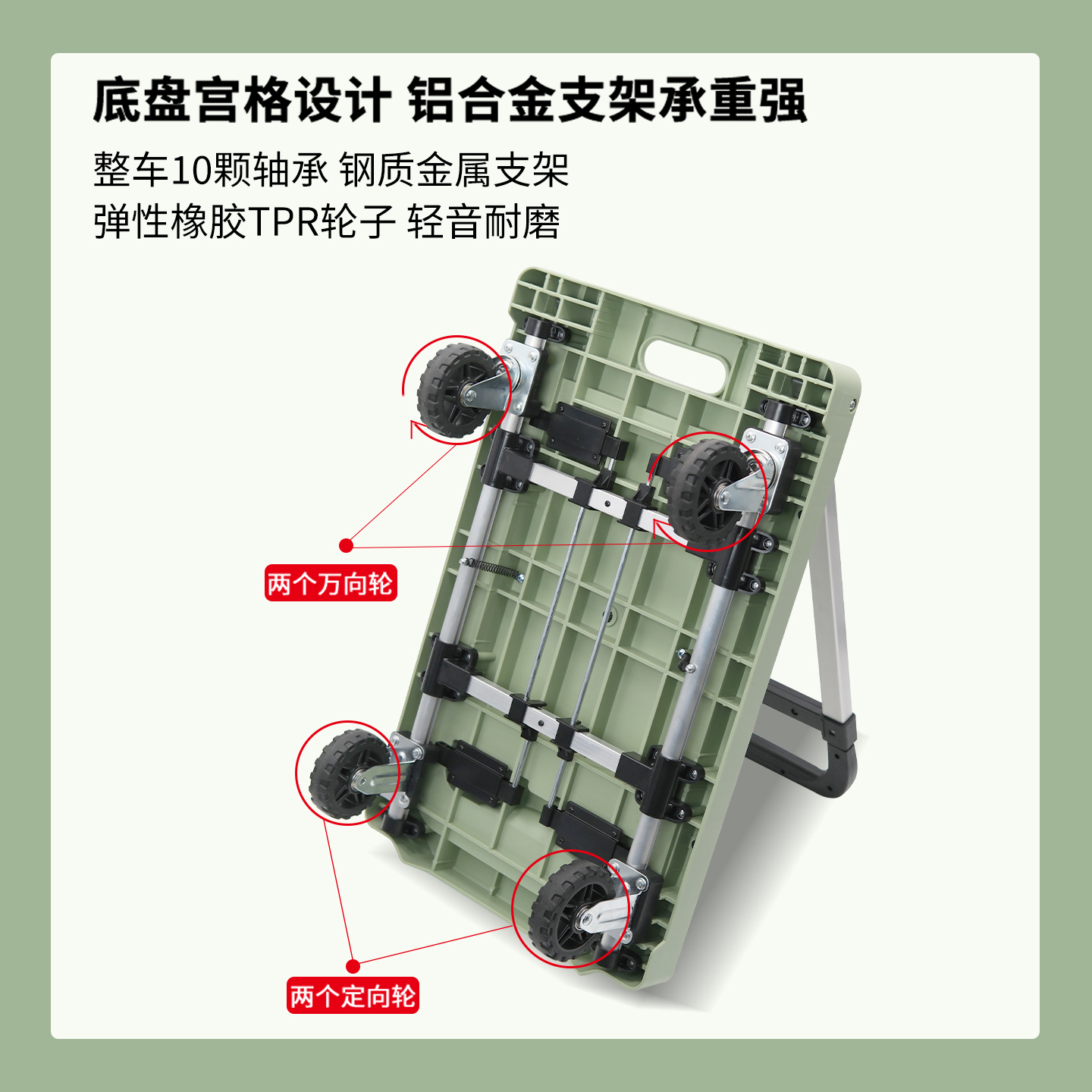 底盘宫格设计 铝合金支架承重强

整车10颗轴承 钢质金属支架
弹性橡胶TPR轮子 轻音耐磨

两个万向轮

两个定向轮