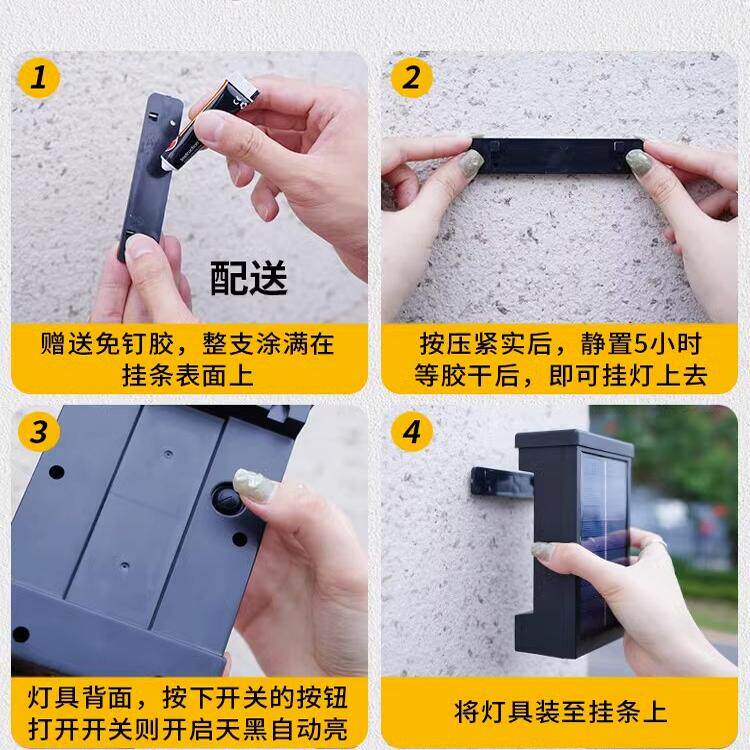 1

配送

赠送免钉胶，整支涂满在挂条表面上

2

按压紧实后，静置5小时等胶干后，即可挂灯上去

3

灯具背面，按下开关的按钮打开开关则开启天黑自动亮

4

将灯具装至挂条上