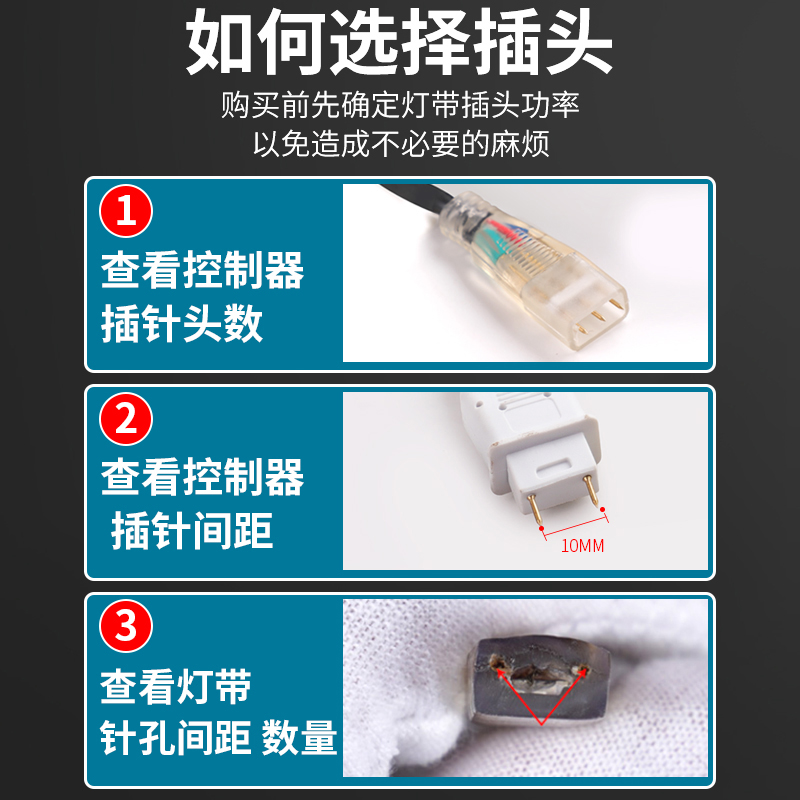 如何选择插头

购买前先确定灯带插头功率
以免造成不必要的麻烦

1
查看控制器
插针头数

2
查看控制器
插针间距

10MM

3
查看灯带
针孔间距 数量