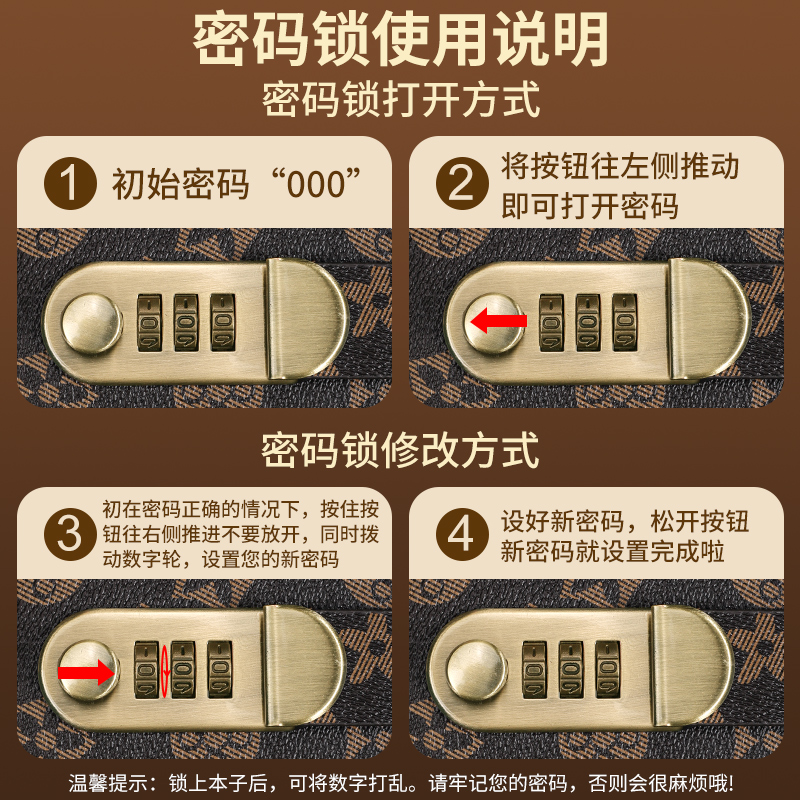 密码锁使用说明

密码锁打开方式

1 初始密码“000”

2 将按钮往左侧推动即可打开密码

密码锁修改方式

3 初在密码正确的情况下，按住按钮往右侧推进不要放开，同时拨动数字轮，设置您的新密码

4 设好新密码，松开按钮新密码就设置完成啦

温馨提示：锁上本子后，可将数字打乱。请牢记您的密码，否则会很麻烦哦!