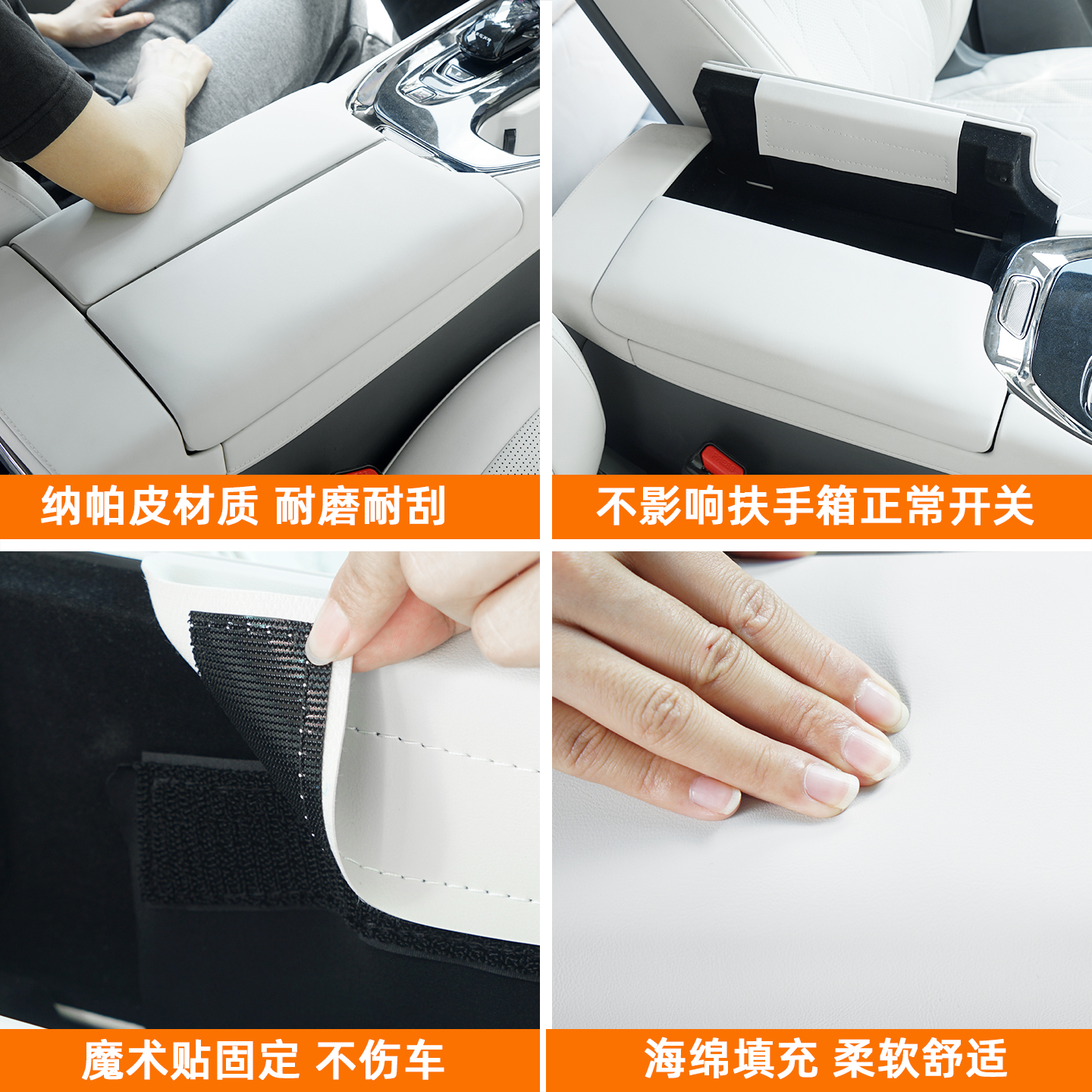 纳帕皮材质 耐磨耐刮

不影响扶手箱正常开关

魔术贴固定 不伤车

海绵填充 柔软舒适