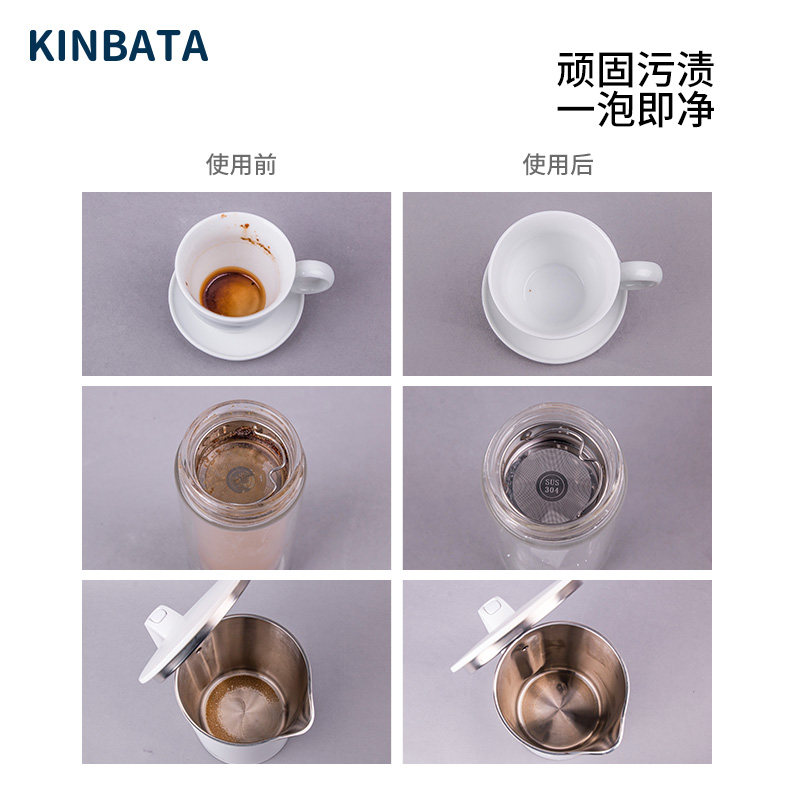 KINBATA

顽固污渍
一泡即净

使用前

使用后

SUS
304