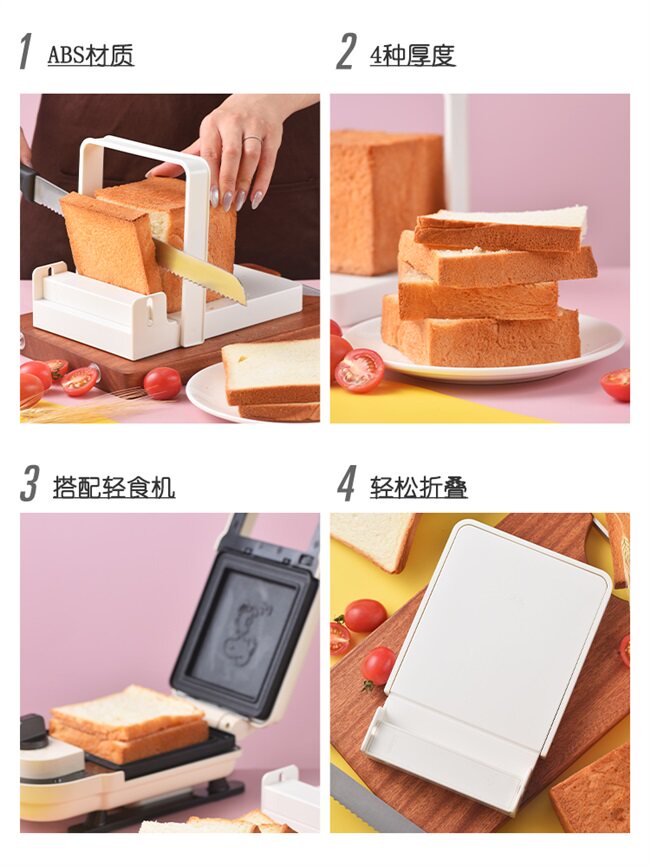 1 ABS材质

2 4种厚度

3 搭配轻食机

4 轻松折叠