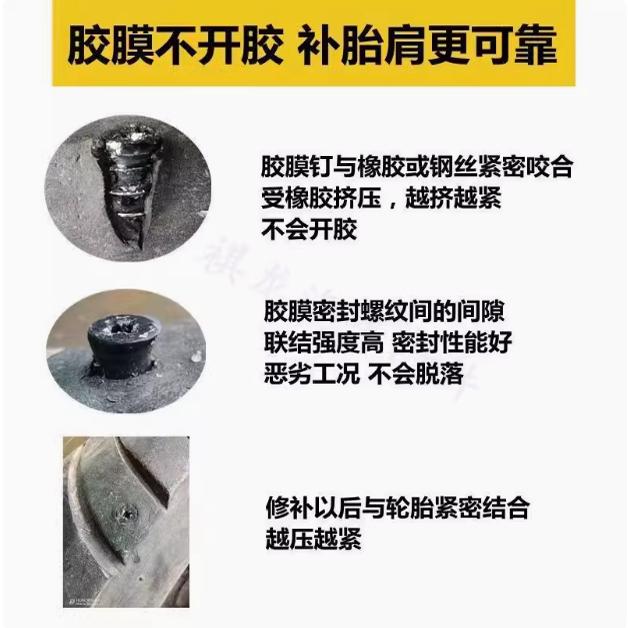 胶膜不开胶 补胎肩更可靠

胶膜钉与橡胶或钢丝紧密咬合
受橡胶挤压，越挤越紧
不会开胶

胶膜密封螺纹间的间隙
联结强度高 密封性能好
恶劣工况 不会脱落

修补以后与轮胎紧密结合
越压越紧