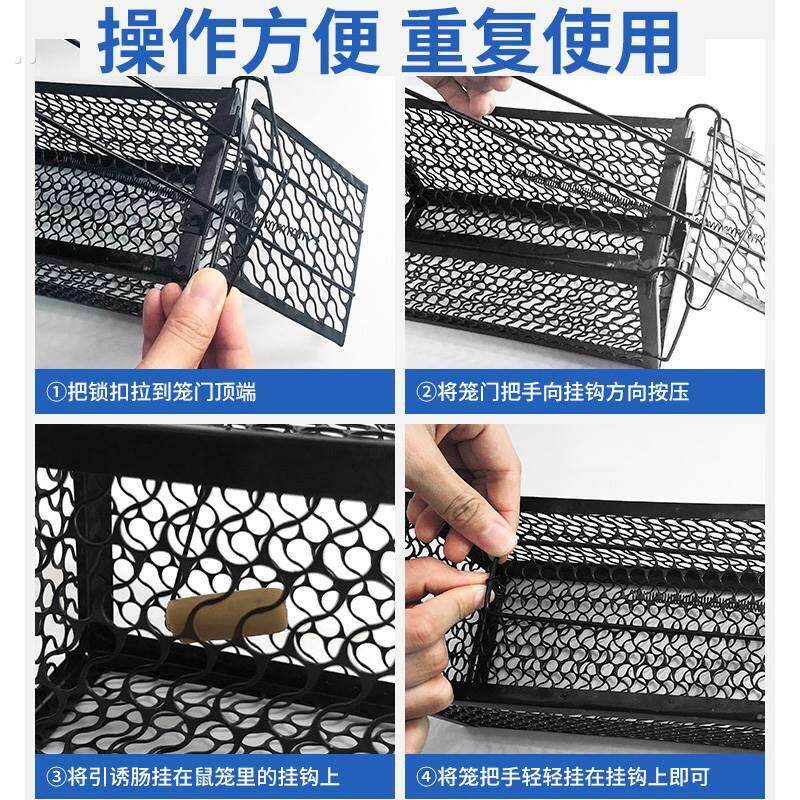 操作方便 重复使用

①把锁扣拉到笼门顶端

②将笼门把手向挂钩方向按压

③将引诱肠挂在鼠笼里的挂钩上

④将笼把手轻轻挂在挂钩上即可