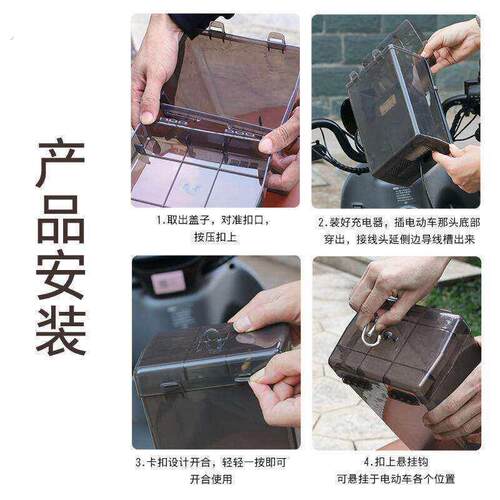 产品安装

1.取出盖子，对准扣口，按压扣上

2.装好充电器，插电动车那头底部穿出，接线头延侧边导线槽出来

3.卡扣设计开合，轻轻一按即可开合使用

4.扣上悬挂钩
可悬挂于电动车各个位置