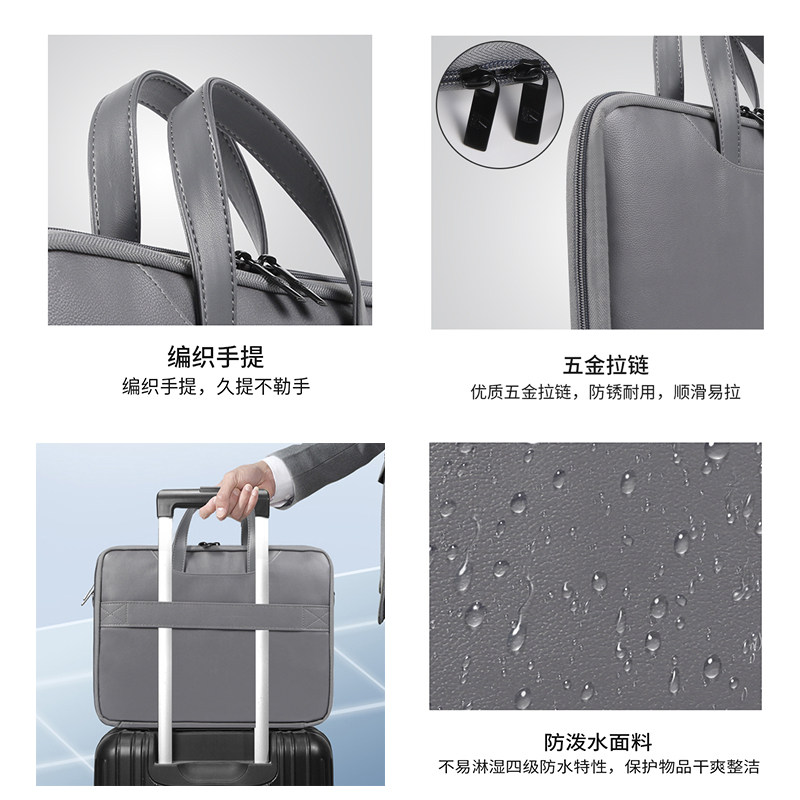 编织手提
编织手提，久提不勒手

五金拉链
优质五金拉链，防锈耐用，顺滑易拉

防泼水面料
不易淋湿四级防水特性，保护物品干爽整洁