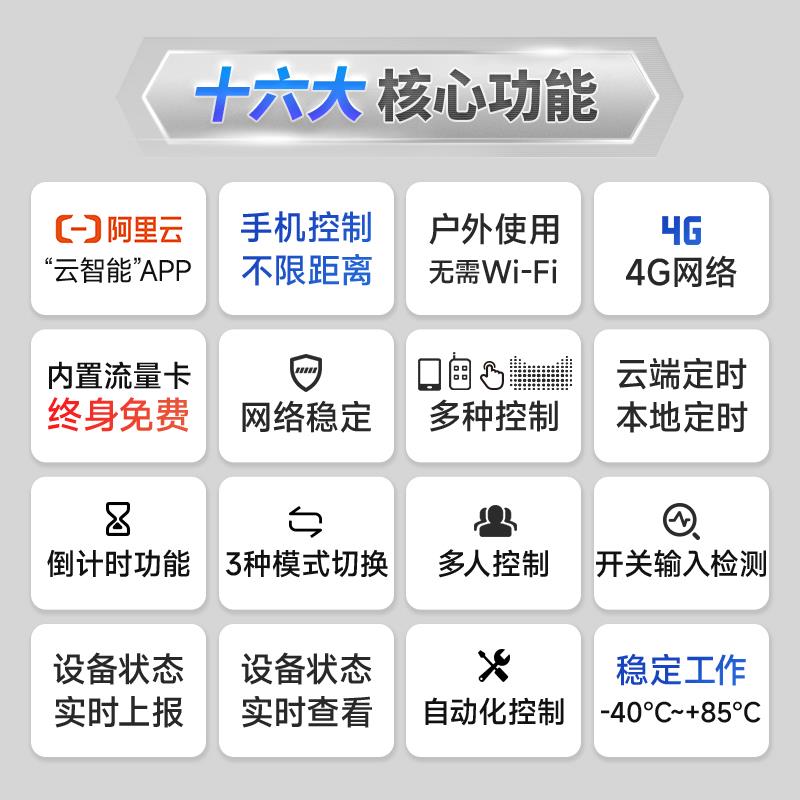 十六大 核心功能

阿里云
“云智能”APP

手机控制
不限距离

户外使用
无需Wi-Fi

4G
4G网络

内置流量卡
终身免费

网络稳定

多种控制

云端定时
本地定时

倒计时功能

3种模式切换

多人控制

开关输入检测

设备状态
实时上报

设备状态
实时查看

自动化控制

稳定工作
-40°C~+85°C