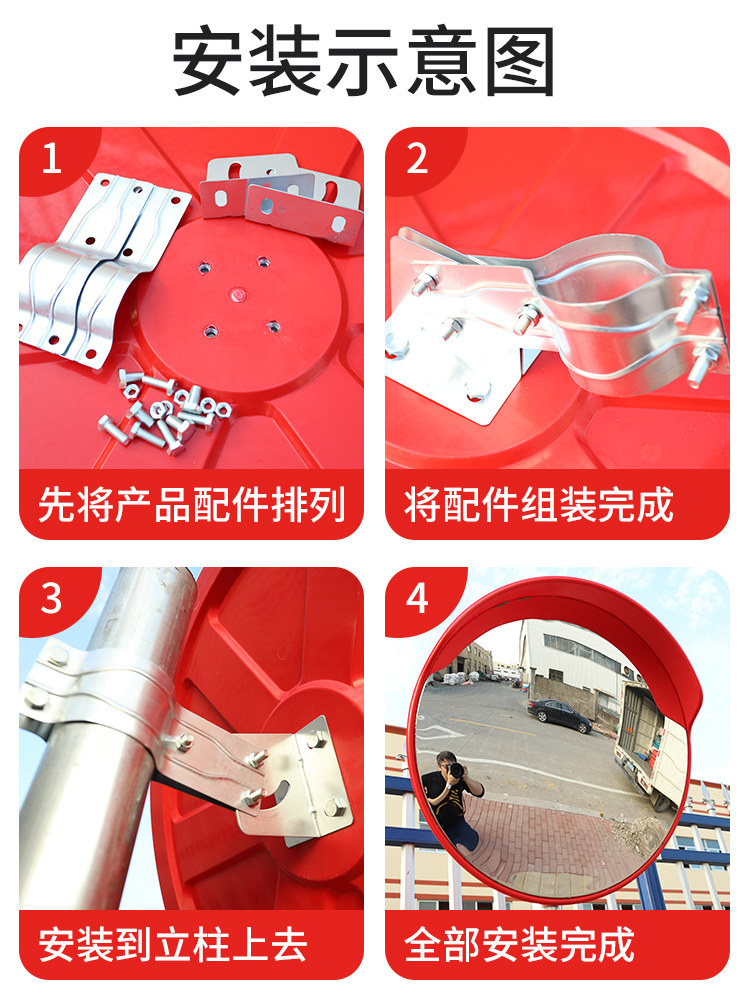 安装示意图

1

先将产品配件排列

2

将配件组装完成

3

安装到立柱上去

4

全部安装完成