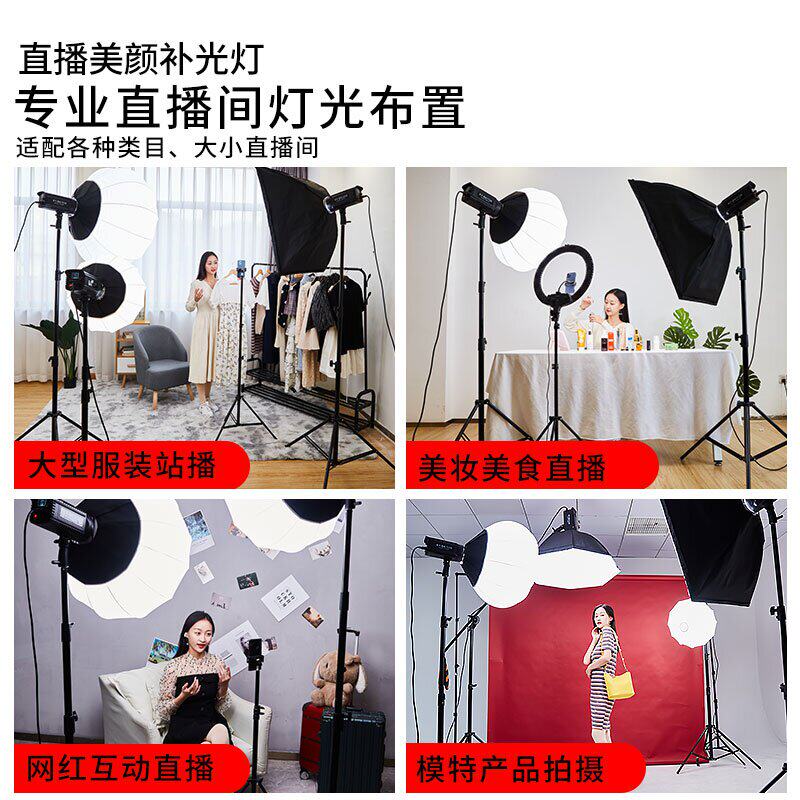 直播美颜补光灯
专业直播间灯光布置
适配各种类目、大小直播间

大型服装站播

美妆美食直播

网红互动直播

模特产品拍摄