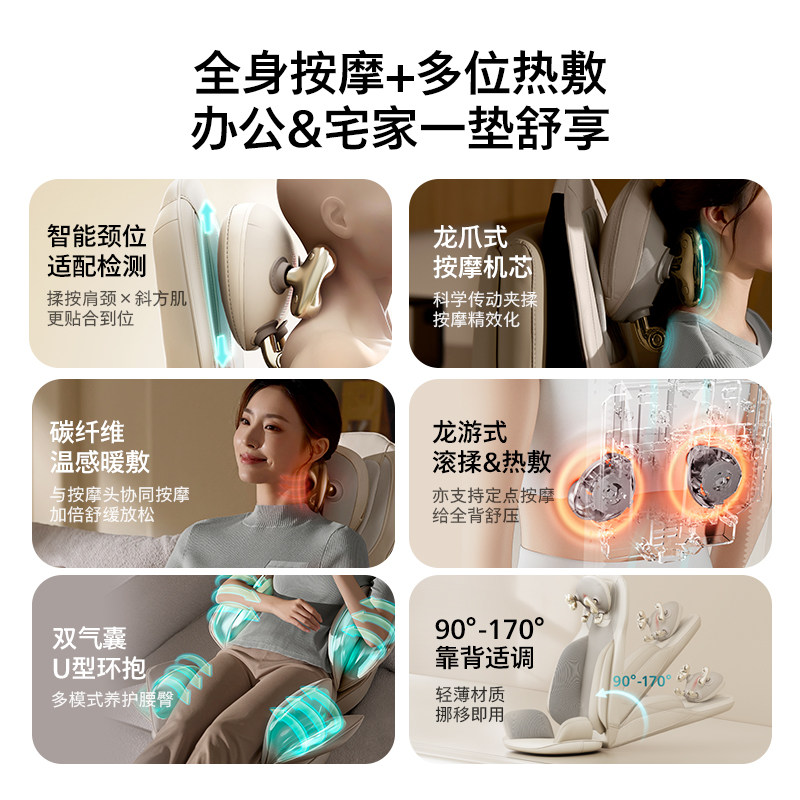 全身按摩+多位热敷
办公&宅家一垫舒享

智能颈位
适配检测
揉按肩颈×斜方肌
更贴合到位

龙爪式
按摩机芯
科学传动夹揉
按摩精效化

碳纤维
温感暖敷
与按摩头协同按摩
加倍舒缓放松

龙游式
滚揉&热敷
亦支持定点按摩
给全背舒压

双气囊
U型环抱
多模式养护腰臀

90°-170°
靠背适调
轻薄材质
挪移即用
90°-170°