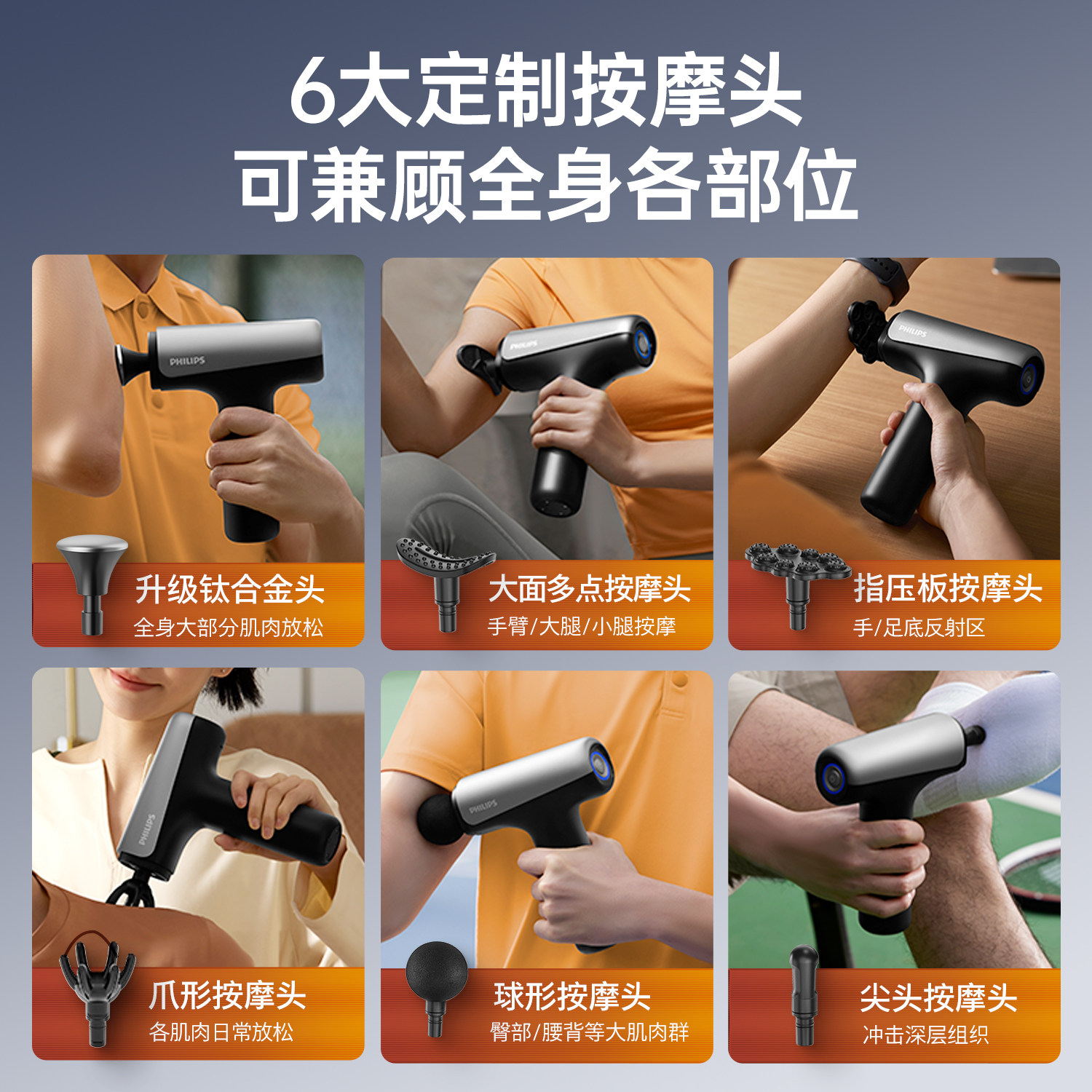 6大定制按摩头
可兼顾全身各部位

PHILIPS
升级钛合金头
全身大部分肌肉放松

PHILIPS
大面多点按摩头
手臂/大腿/小腿按摩

PHILIPS
指压板按摩头
手/足底反射区

PHILIPS
爪形按摩头
各肌肉日常放松

PHILIPS
球形按摩头
臀部/腰背等大肌肉群

尖头按摩头
冲击深层组织