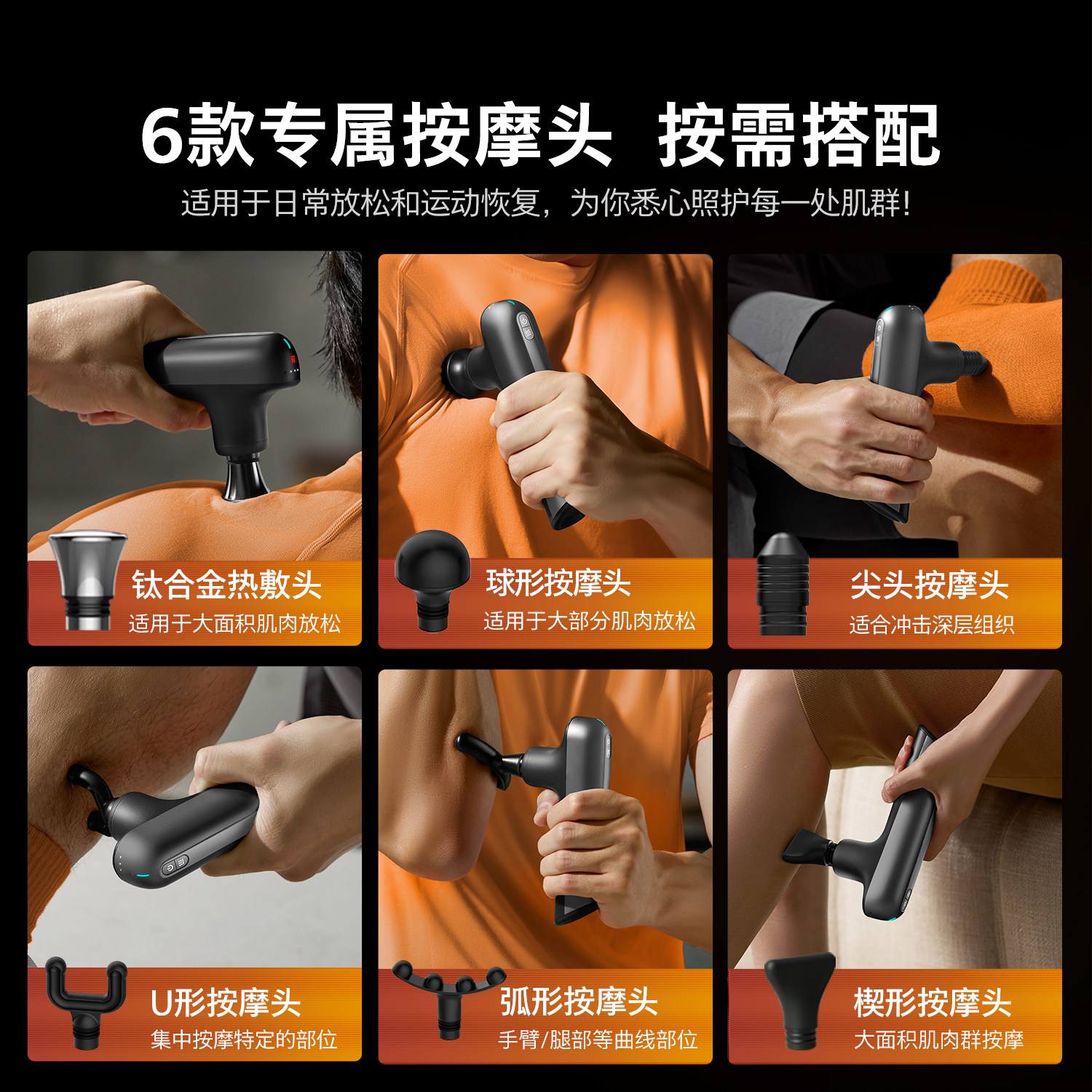 6款专属按摩头 按需搭配

适用于日常放松和运动恢复，为你悉心照护每一处肌群!

钛合金热敷头
适用于大面积肌肉放松

球形按摩头
适用于大部分肌肉放松

尖头按摩头
适合冲击深层组织

U形按摩头
集中按摩特定的部位

弧形按摩头
手臂/腿部等曲线部位

楔形按摩头
大面积肌肉群按摩