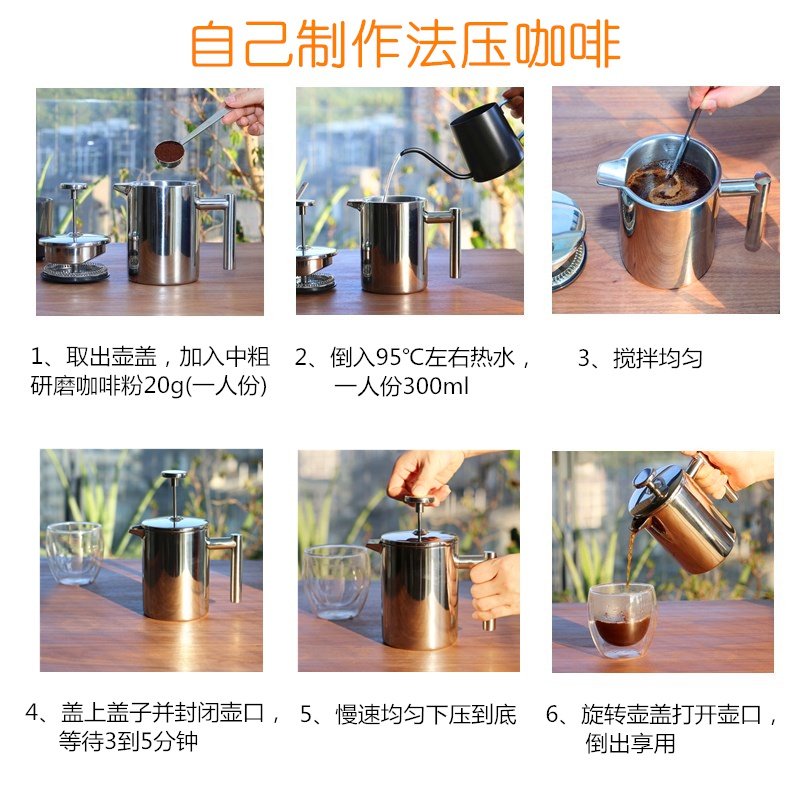 自己制作法压咖啡

1、取出壶盖，加入中粗研磨咖啡粉20g(一人份)

2、倒入95℃左右热水，一人份300ml

3、搅拌均匀

4、盖上盖子并封闭壶口，等待3到5分钟

5、慢速均匀下压到底

6、旋转壶盖打开壶口，倒出享用