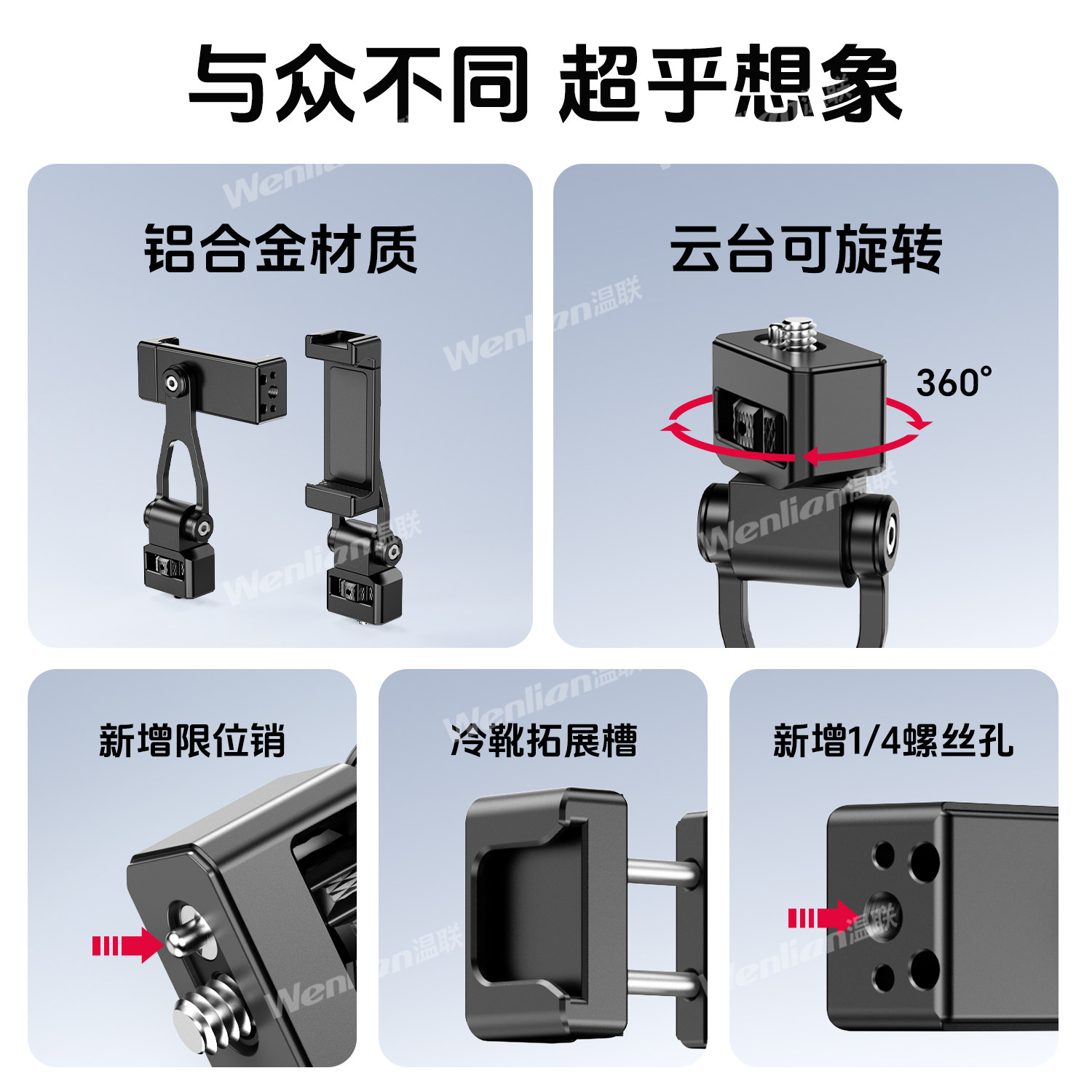 与众不同 超乎想象

铝合金材质

云台可旋转

360°

新增限位销

冷靴拓展槽

新增1/4螺丝孔

Wenlian温联