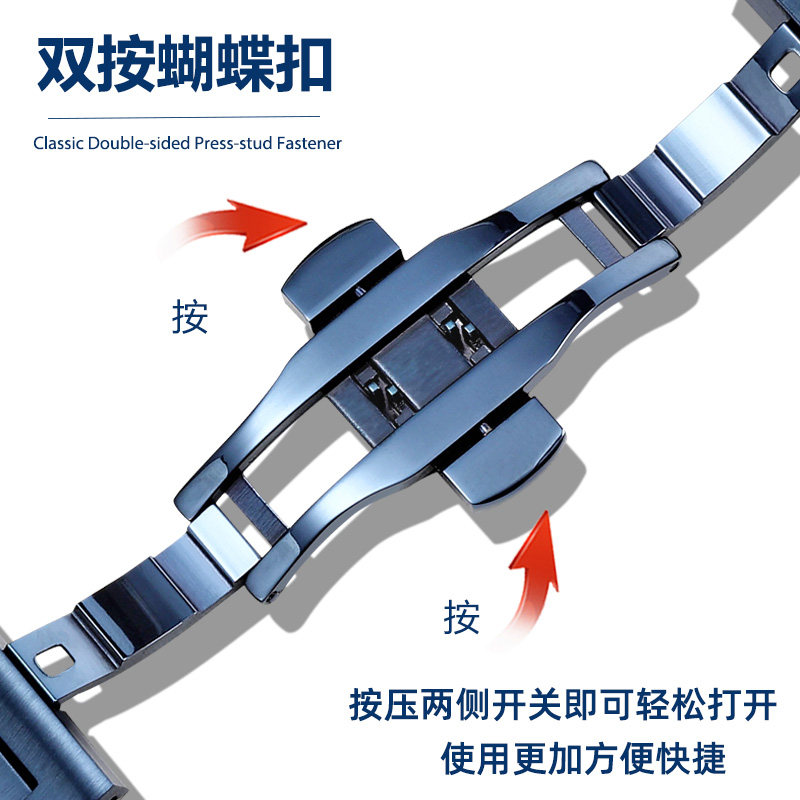 双按蝴蝶扣

Classic Double-sided Press-stud Fastener

按

按

按压两侧开关即可轻松打开
使用更加方便快捷