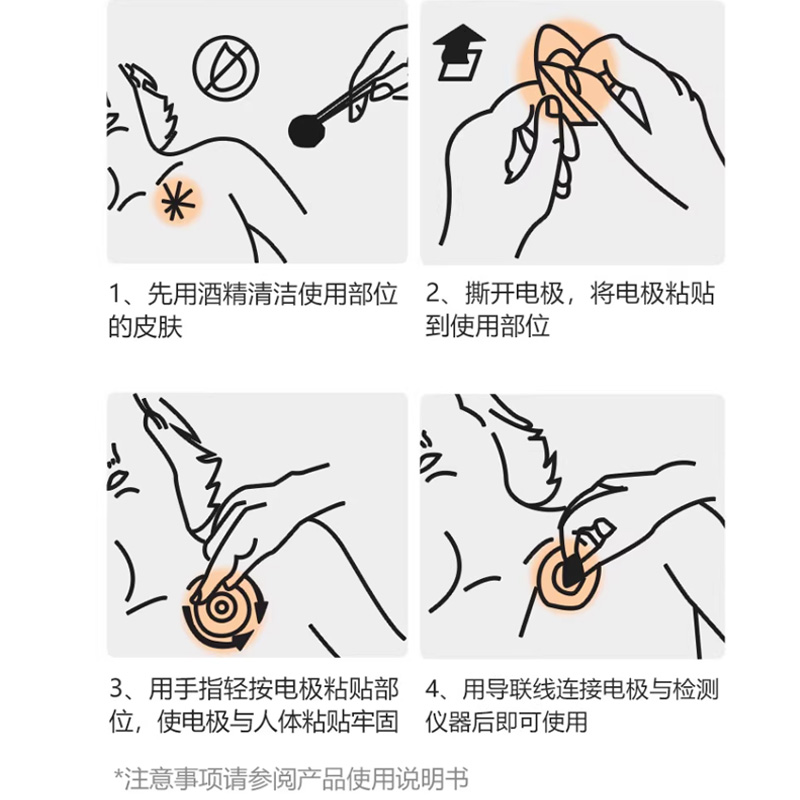 1、先用酒精清洁使用部位的皮肤

2、撕开电极，将电极粘贴到使用部位

3、用手指轻按电极粘贴部位，使电极与人体粘贴牢固

4、用导联线连接电极与检测仪器后即可使用

*注意事项请参阅产品使用说明书