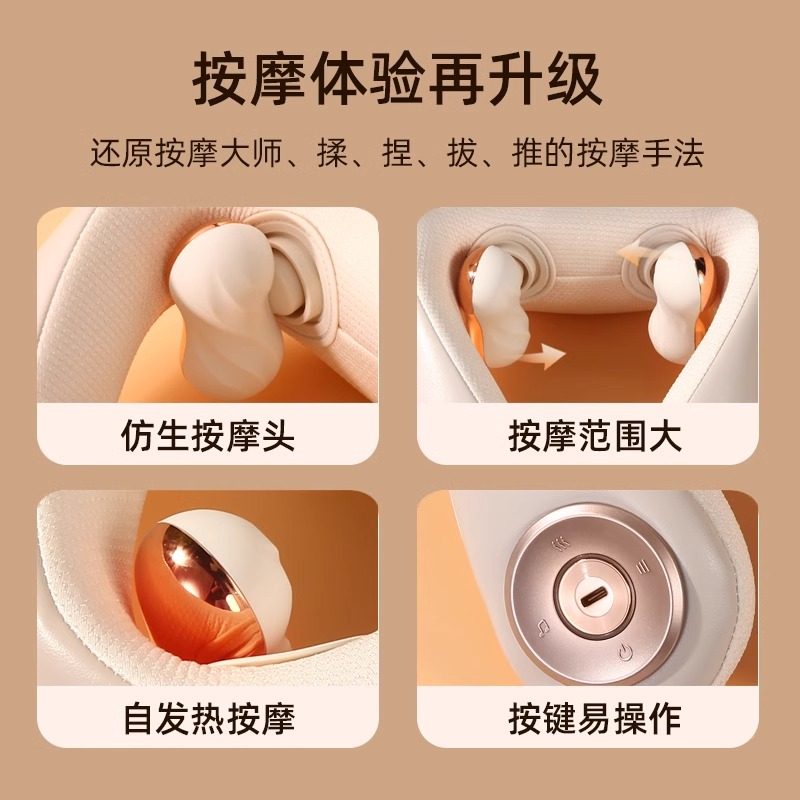 按摩体验再升级

还原按摩大师、揉、捏、拔、推的按摩手法

仿生按摩头

按摩范围大

自发热按摩

按键易操作