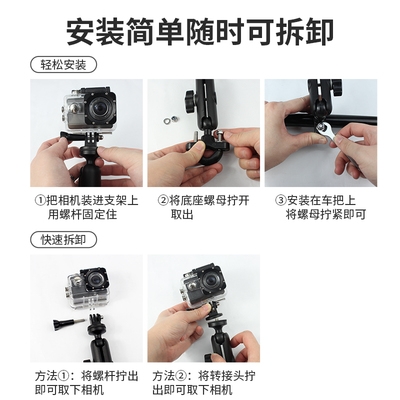 安装简单随时可拆卸

轻松安装

①把相机装进支架上用螺杆固定住

②将底座螺母拧开取出

③安装在车把上将螺母拧紧即可

快速拆卸

方法①：将螺杆拧出即可取下相机

方法②：将转接头拧出即可取下相机